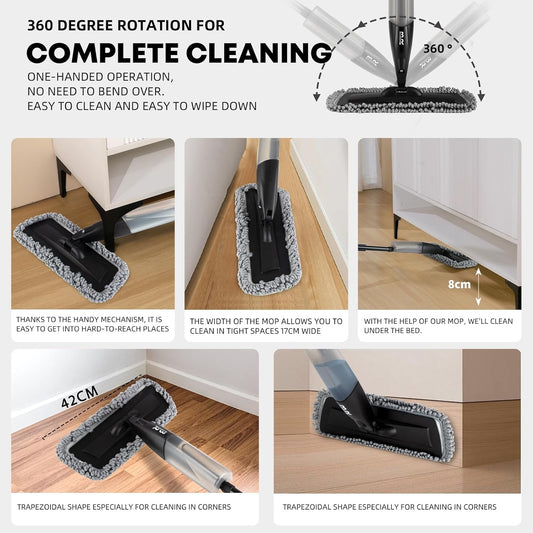 360 DEGREE ROTATION FOR
COMPLETE CLEANING
ONE-HANDED OPERATION,
NO NEED TO BEND OVER.
EASY TO CLEAN AND EASY TO WIPE DOWN

360 °

THANKS TO THE HANDY MECHANISM, IT IS EASY TO GET INTO HARD-TO-REACH PLACES

THE WIDTH OF THE MOP ALLOWS YOU TO CLEAN IN TIGHT SPACES 17CM WIDE

8cm

WITH THE HELP OF OUR MOP, WE'LL CLEAN UNDER THE BED.

42CM

TRAPEZOIDAL SHAPE ESPECIALLY FOR CLEANING IN CORNERS

TRAPEZOIDAL SHAPE ESPECIALLY FOR CLEANING IN CORNERS