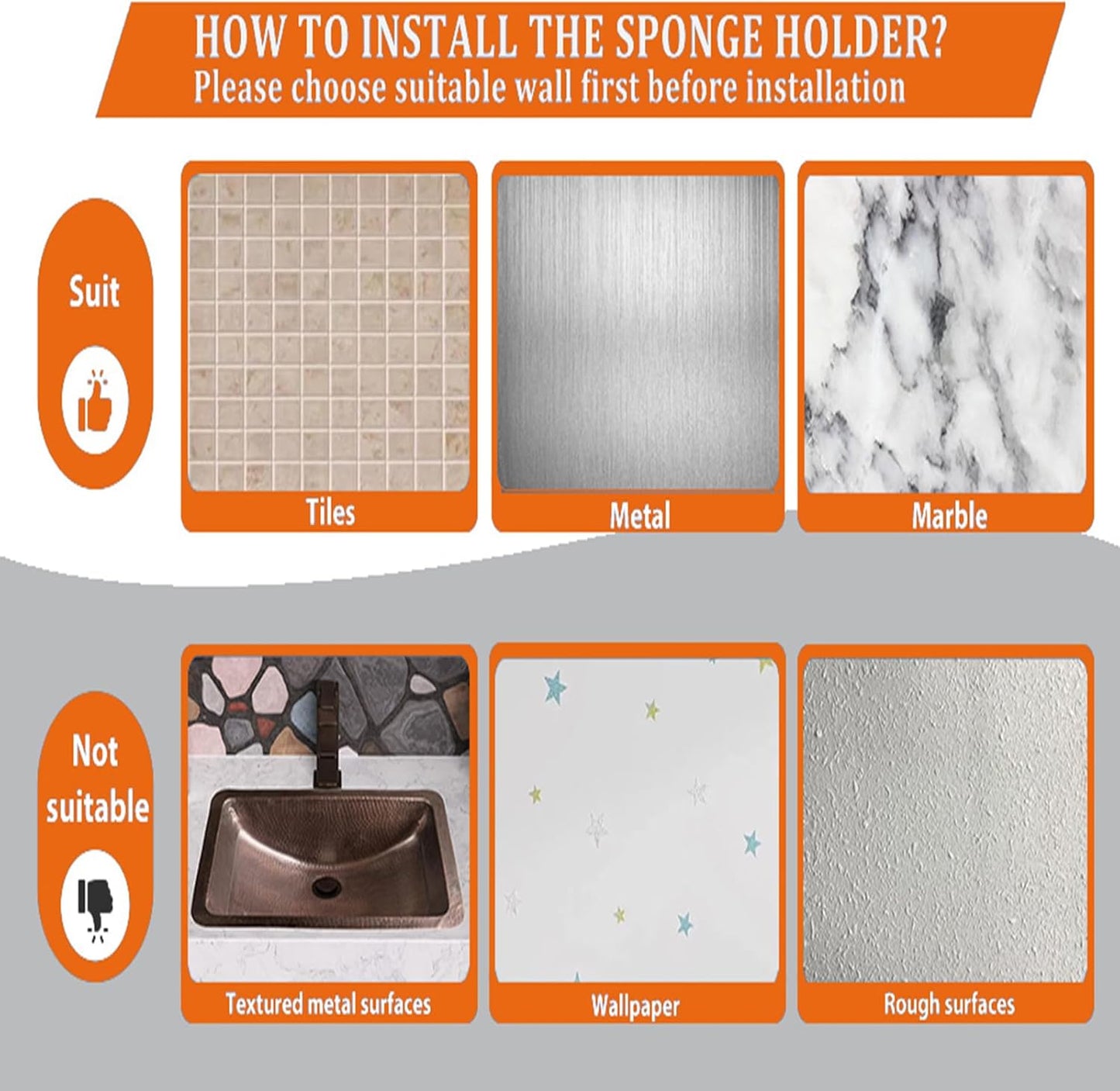 HOW TO INSTALL THE SPONGE HOLDER?
Please choose suitable wall first before installation

Suit

Tiles

Metal

Marble

Not suitable

Textured metal surfaces

Wallpaper

Rough surfaces