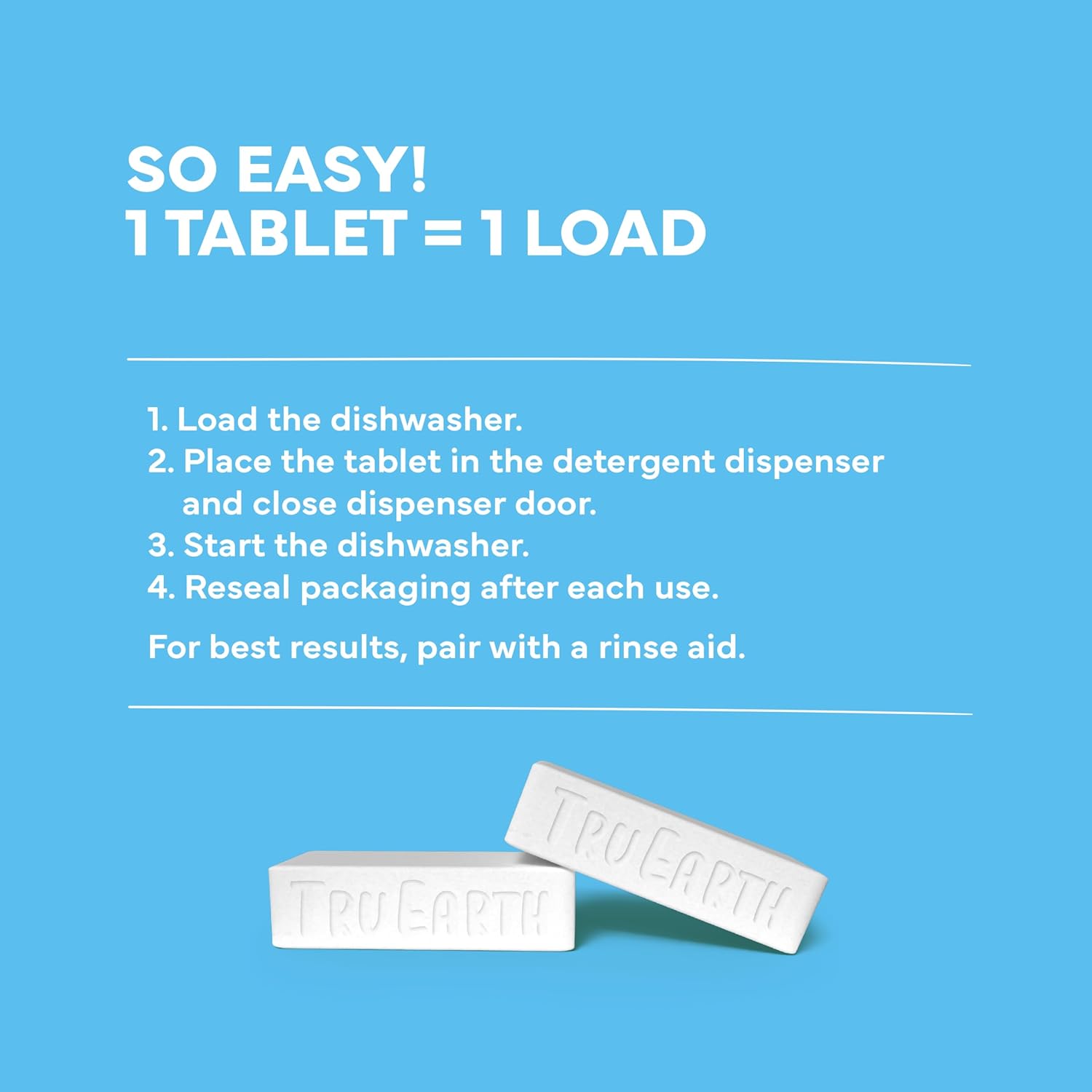 SO EASY!
1 TABLET = 1 LOAD

1. Load the dishwasher.
2. Place the tablet in the detergent dispenser and close dispenser door.
3. Start the dishwasher.
4. Reseal packaging after each use.

For best results, pair with a rinse aid.

TRU EARTH

TRU EARTH