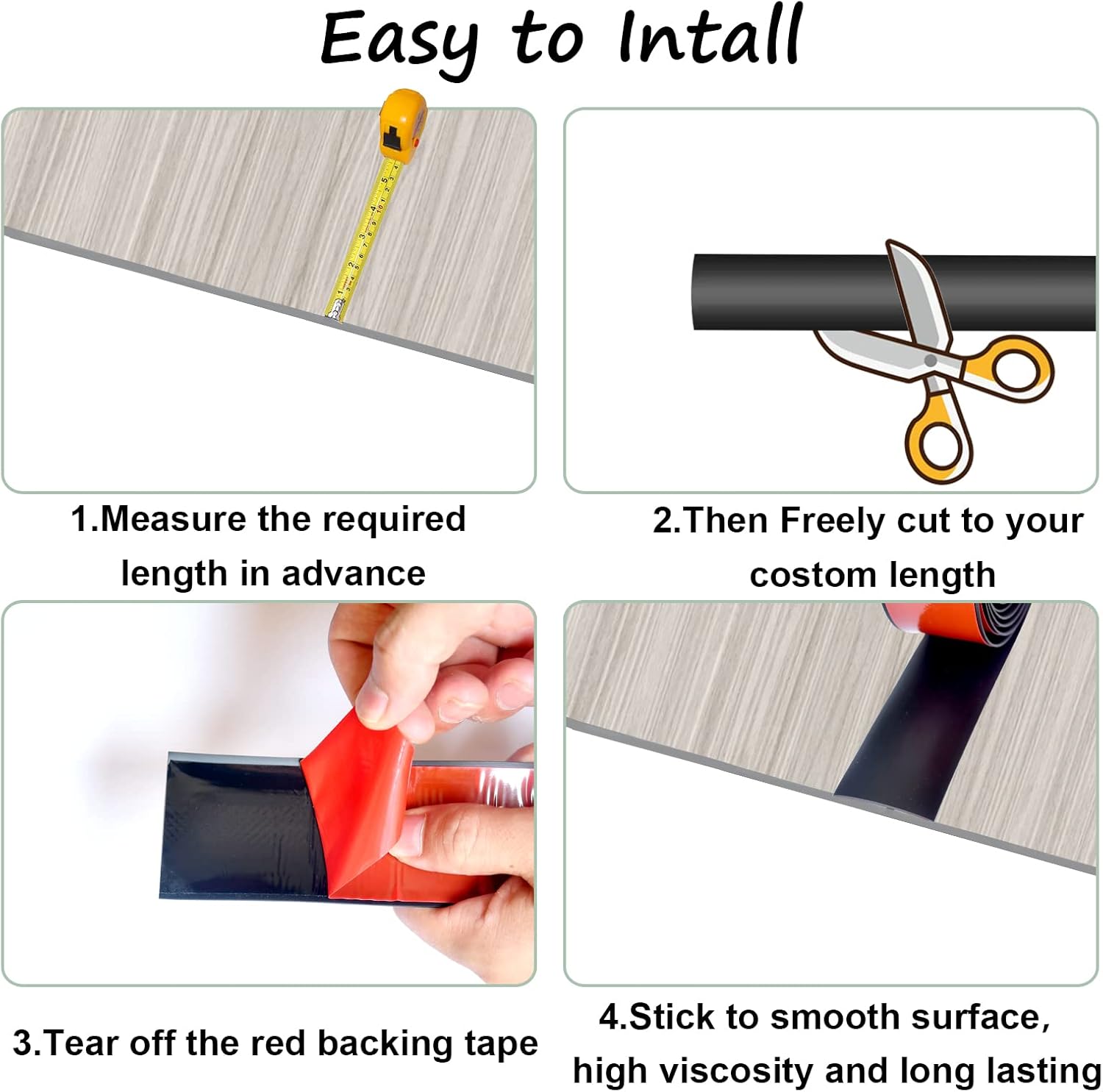 Easy to Intall

1.Measure the required length in advance

2.Then Freely cut to your costom length

3.Tear off the red backing tape

4.Stick to smooth surface, high viscosity and long lasting