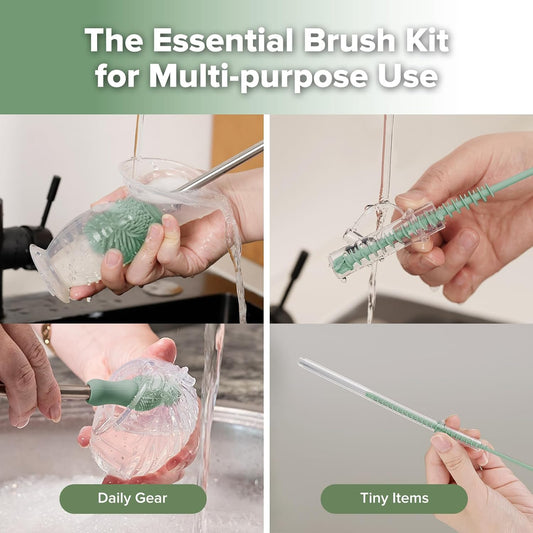 The Essential Brush Kit for Multi-purpose Use

Daily Gear

Tiny Items