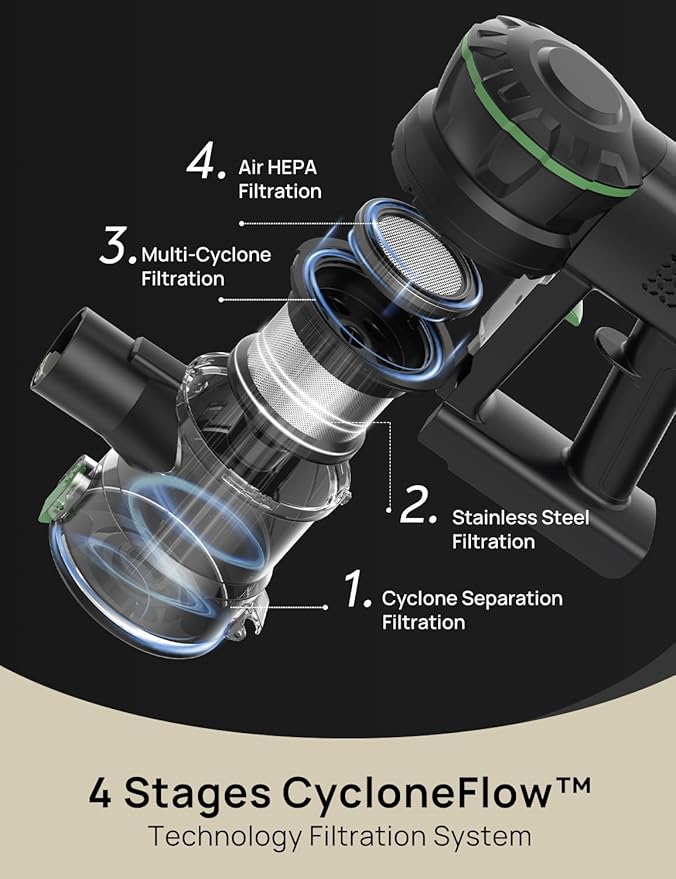 4. Air HEPA Filtration

3. Multi-Cyclone Filtration

2. Stainless Steel Filtration

1. Cyclone Separation Filtration

4 Stages CycloneFlow™
Technology Filtration System