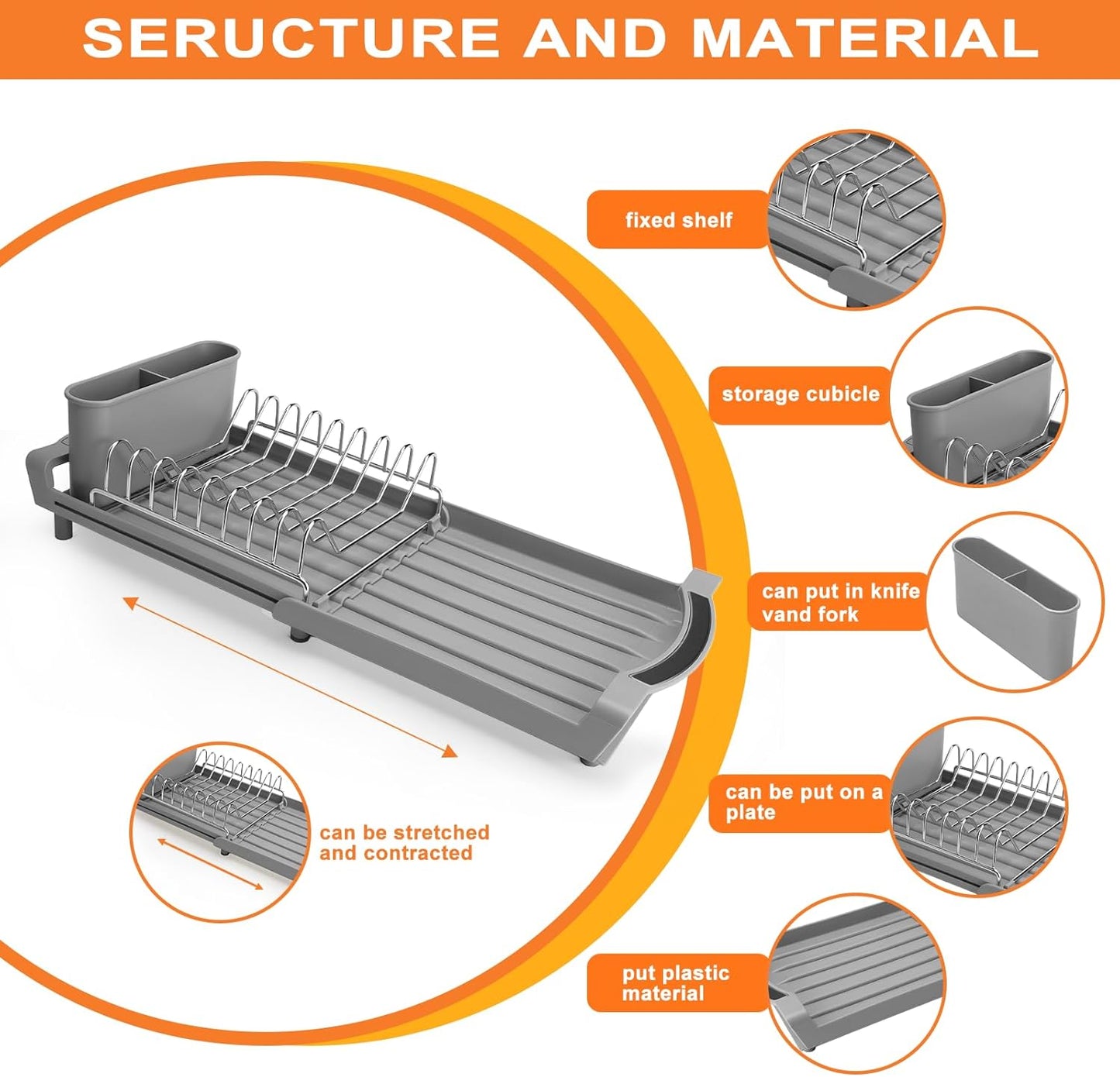 SERUCTURE AND MATERIAL

fixed shelf

storage cubicle

can put in knife vand fork

can be put on a plate

put plastic material

can be stretched and contracted