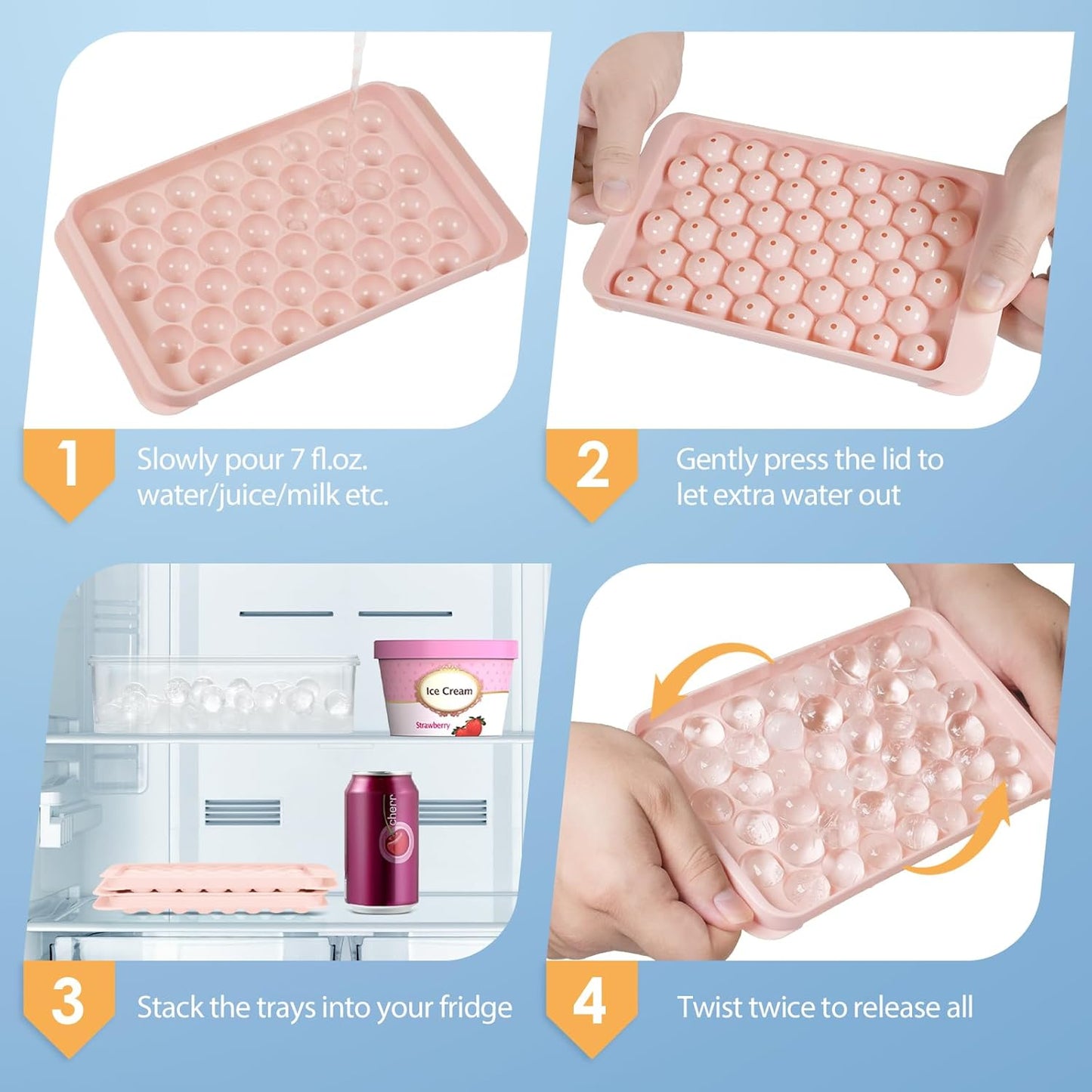 1
Slowly pour 7 fl.oz. water/juice/milk etc.

2
Gently press the lid to let extra water out

Ice Cream
Strawberry

cherr

3
Stack the trays into your fridge

4
Twist twice to release all