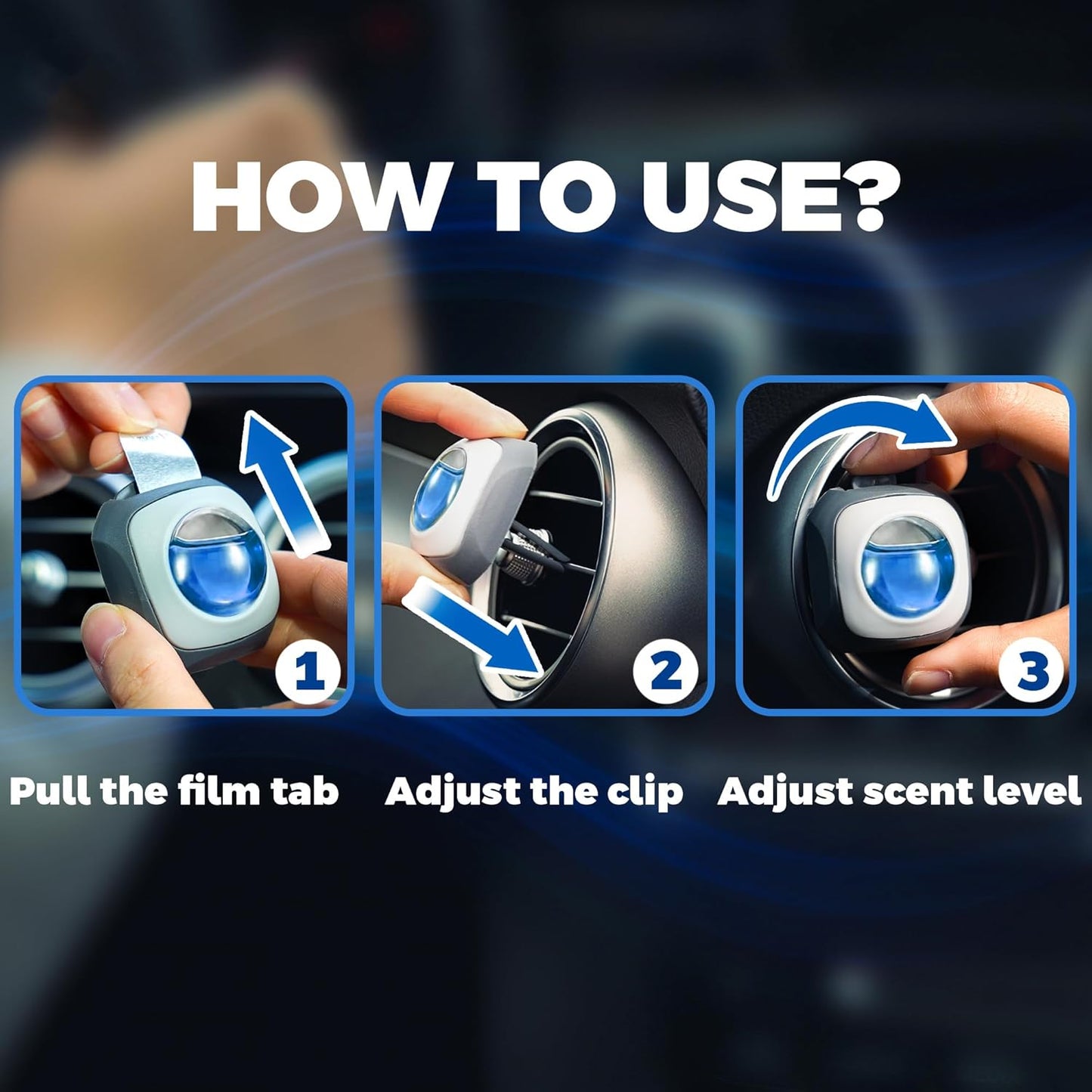 HOW TO USE?

1

2

3

Pull the film tab

Adjust the clip

Adjust scent level