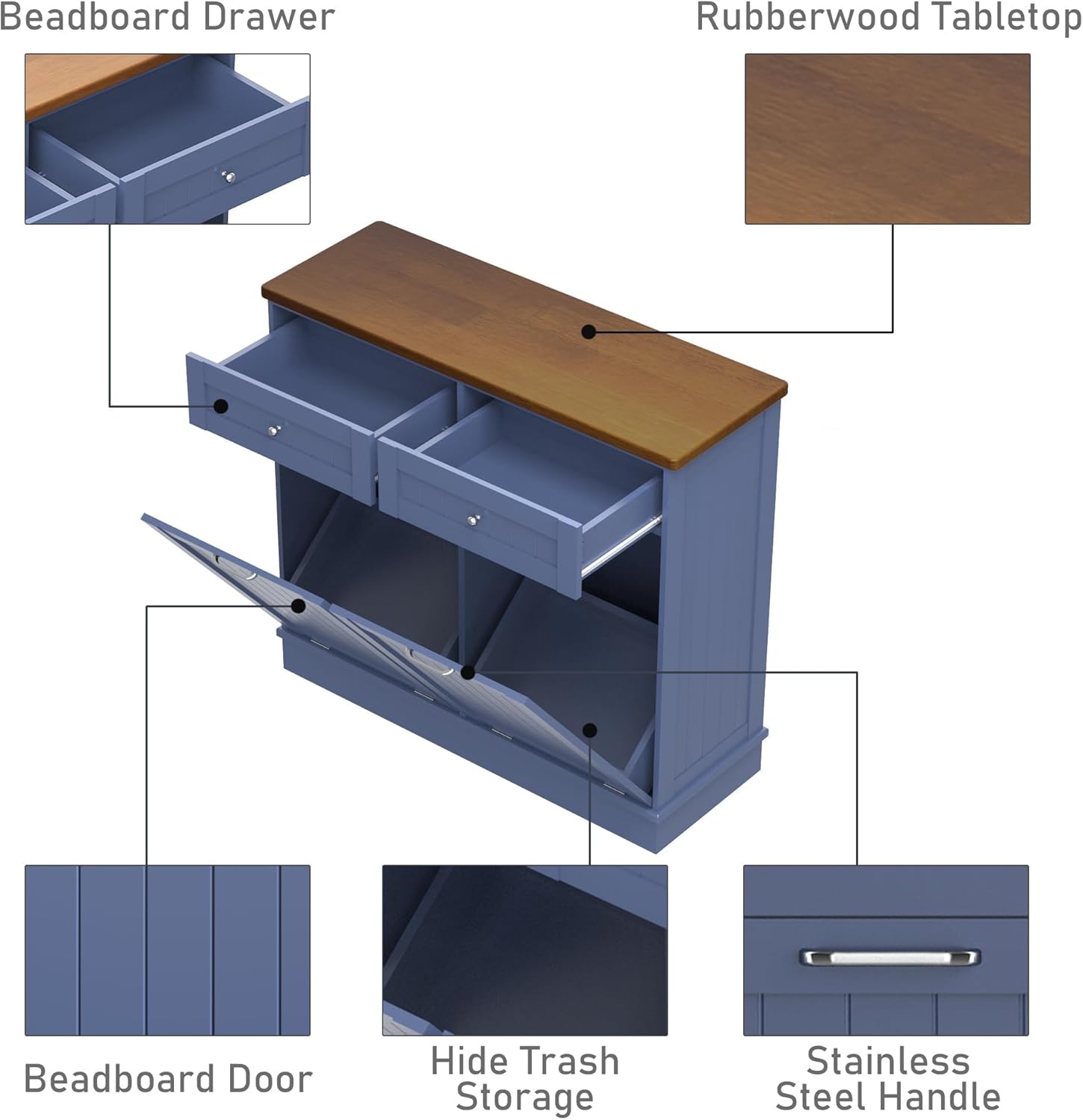 Beadboard Drawer

Rubberwood Tabletop

Beadboard Door

Hide Trash Storage

Stainless Steel Handle