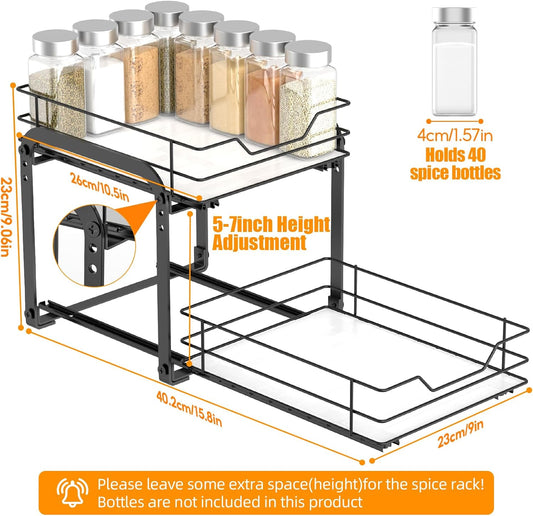 4cm/1.57in
Holds 40 spice bottles

23cm/9.06in

26cm/10.5in

5-7inch Height Adjustment

40.2cm/15.8in

23cm/9in

Please leave some extra space(height)for the spice rack!
Bottles are not included in this product