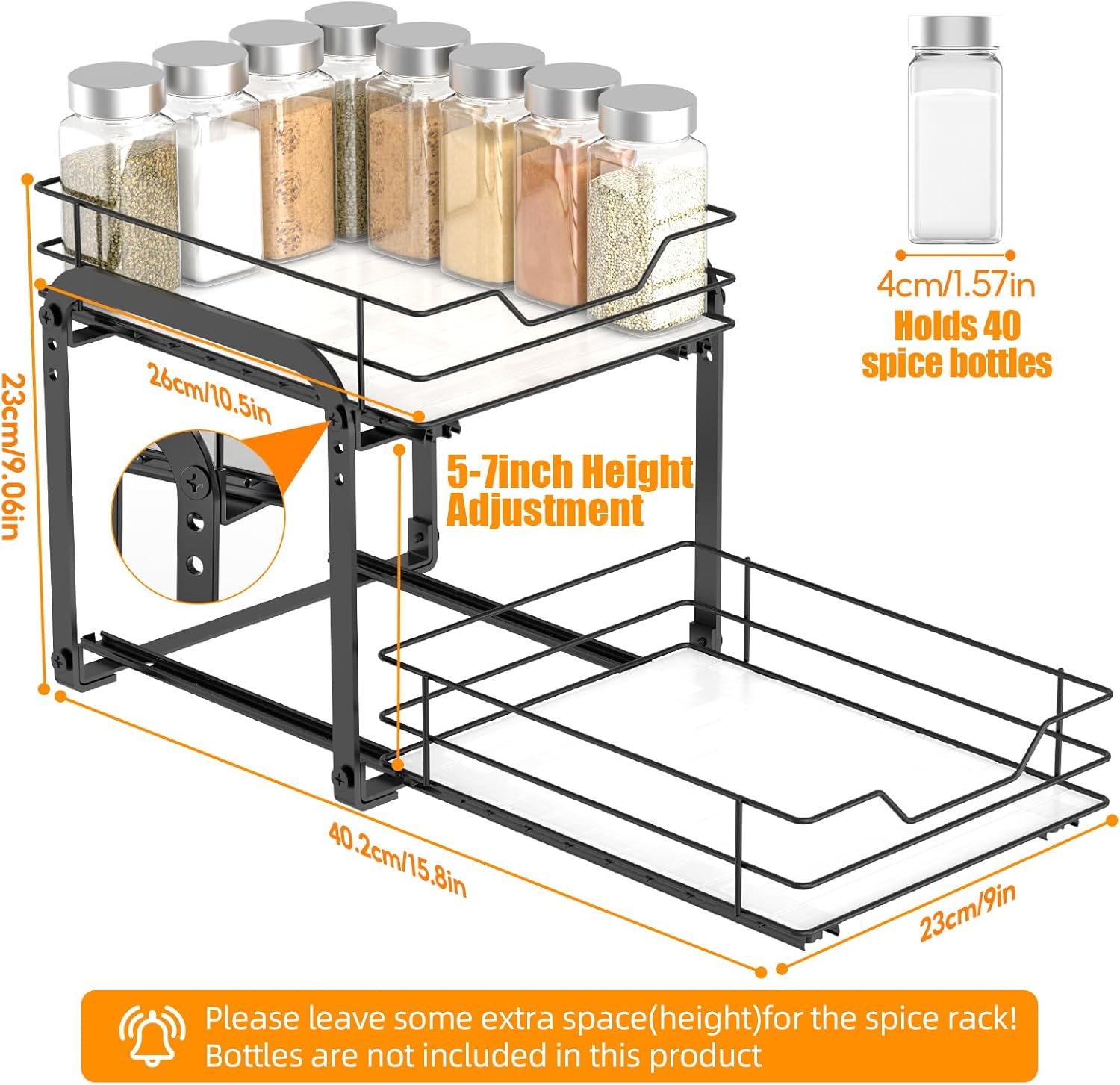 4cm/1.57in
Holds 40 spice bottles

23cm/9.06in

26cm/10.5in

5-7inch Height Adjustment

40.2cm/15.8in

23cm/9in

Please leave some extra space(height)for the spice rack!
Bottles are not included in this product