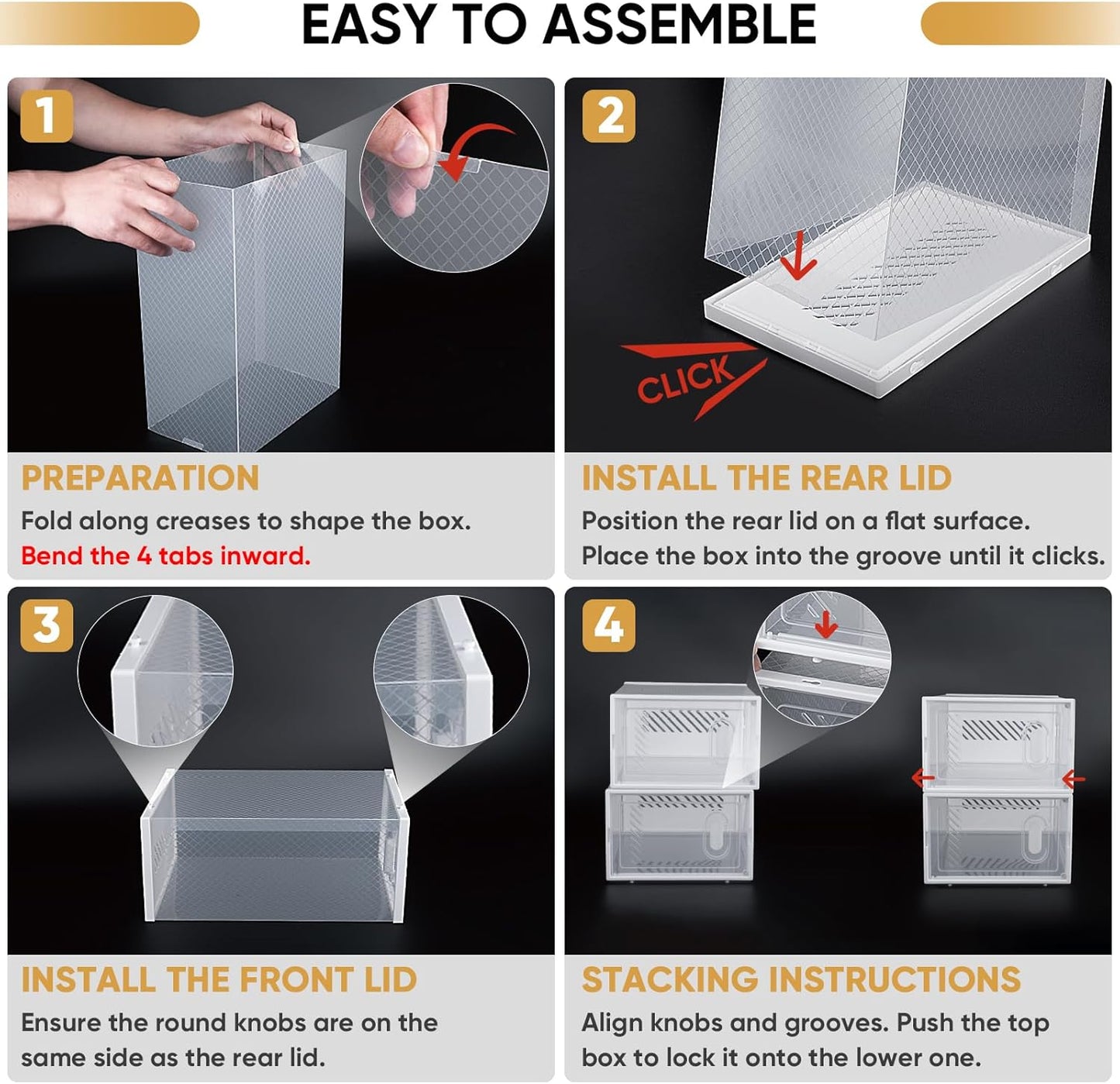 EASY TO ASSEMBLE

1

PREPARATION

Fold along creases to shape the box.
Bend the 4 tabs inward.

2

CLICK

INSTALL THE REAR LID

Position the rear lid on a flat surface.
Place the box into the groove until it clicks.

3

INSTALL THE FRONT LID

Ensure the round knobs are on the same side as the rear lid.

4

STACKING INSTRUCTIONS

Align knobs and grooves. Push the top box to lock it onto the lower one.