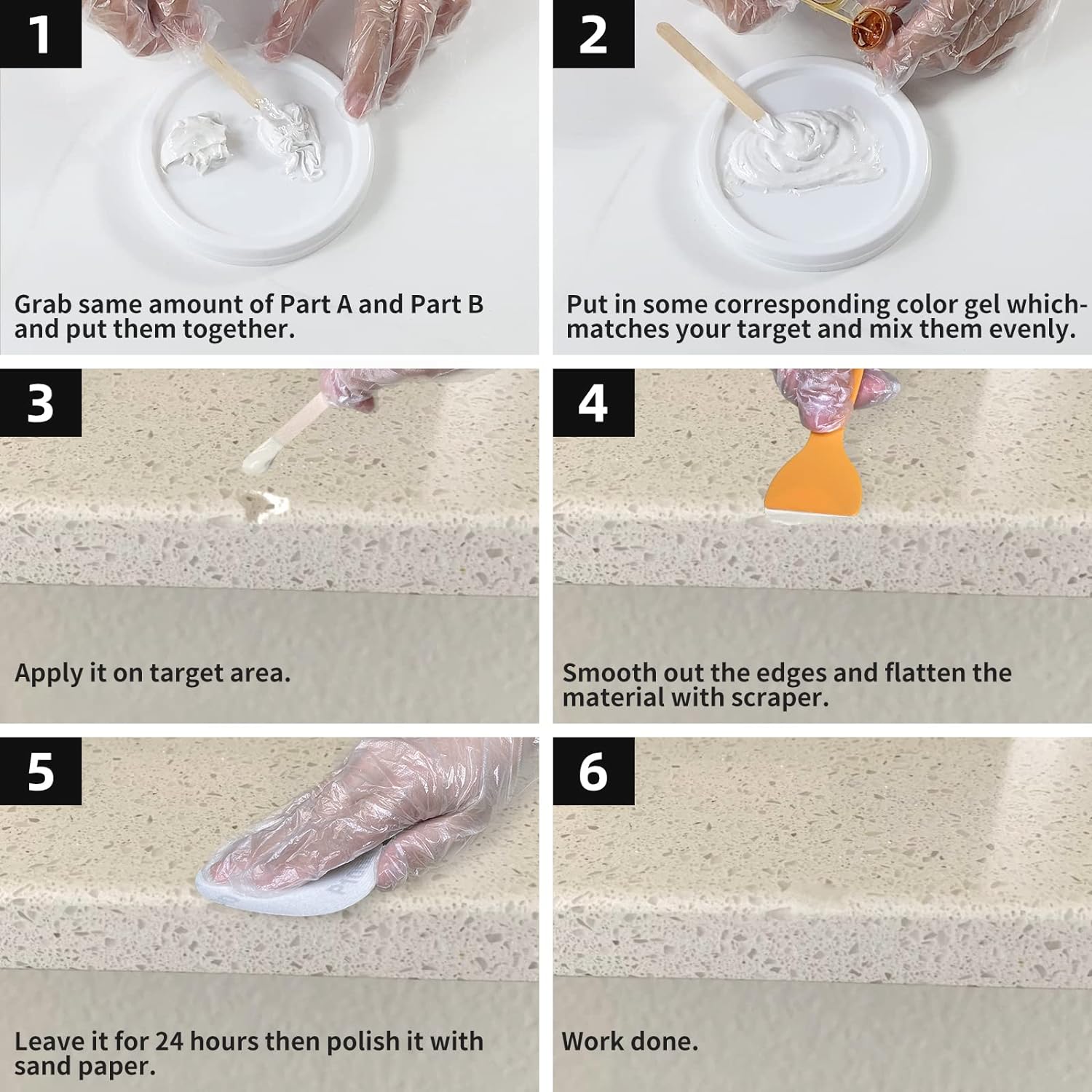 1

Grab same amount of Part A and Part B and put them together.

2

Put in some corresponding color gel which-matches your target and mix them evenly.

3

Apply it on target area.

4

Smooth out the edges and flatten the material with scraper.

5

Leave it for 24 hours then polish it with sand paper.

6

Work done.