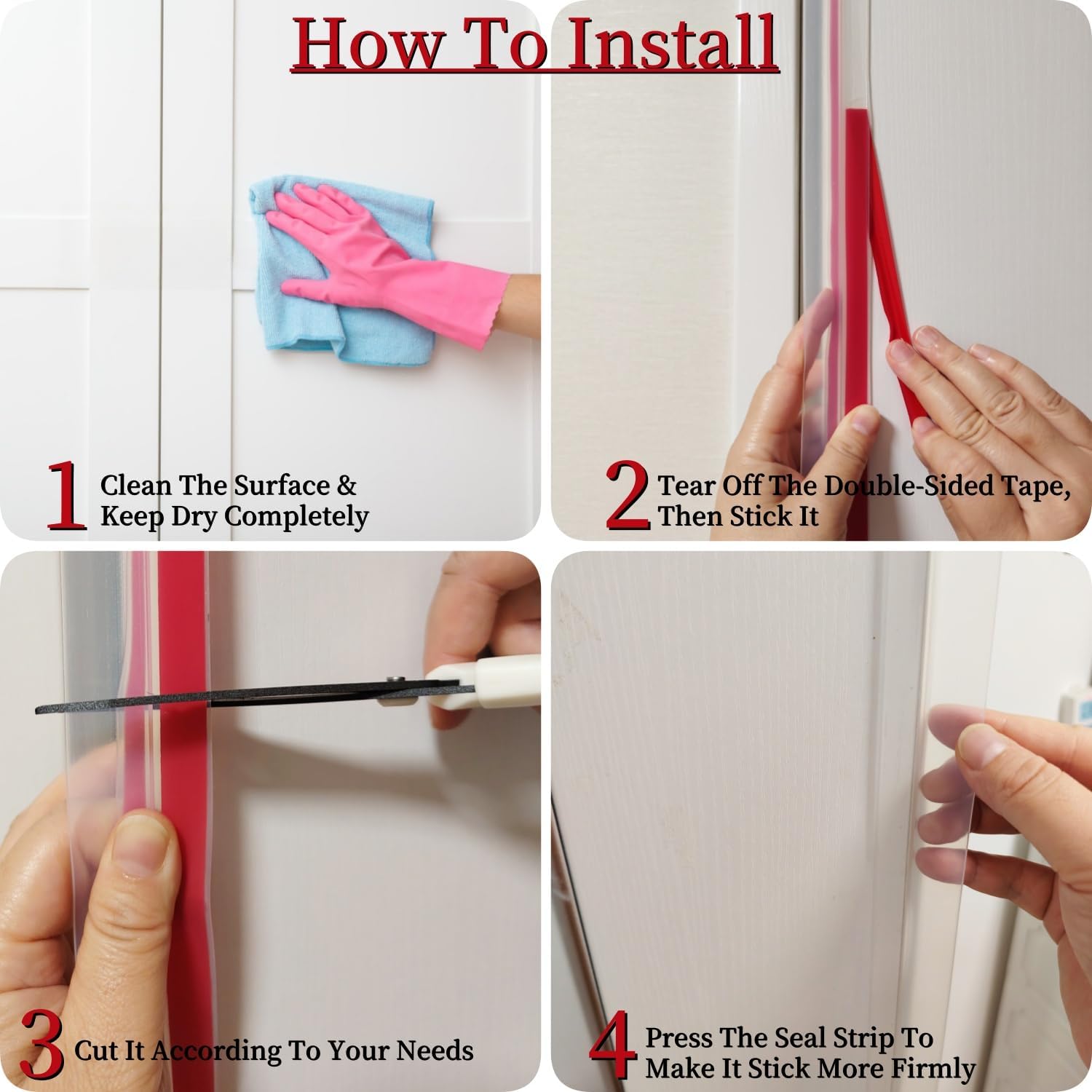 How To Install

1 Clean The Surface & Keep Dry Completely

2 Tear Off The Double-Sided Tape, Then Stick It

3 Cut It According To Your Needs

4 Press The Seal Strip To Make It Stick More Firmly