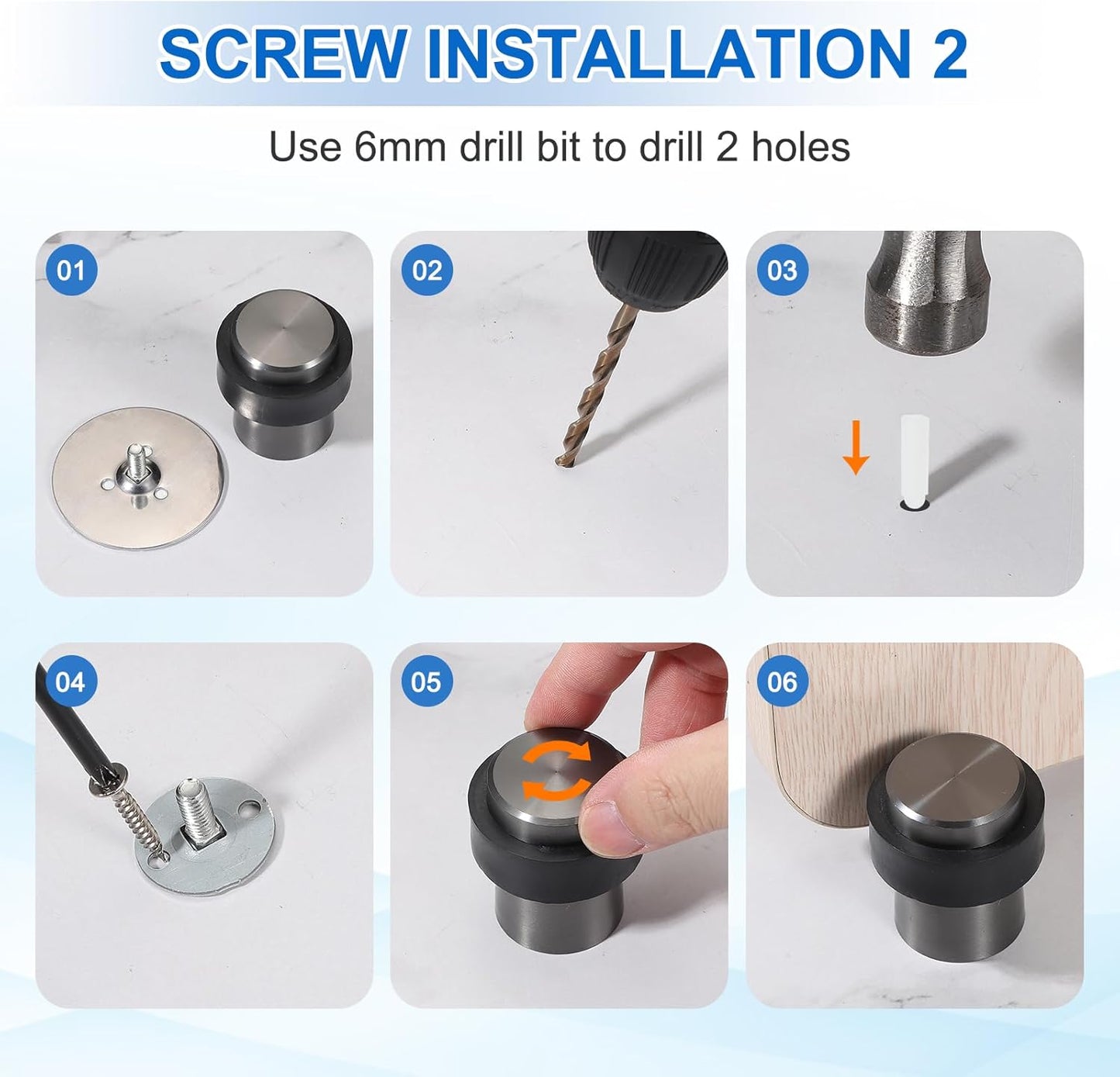 SCREW INSTALLATION 2

Use 6mm drill bit to drill 2 holes

01

02

03

04

05

06