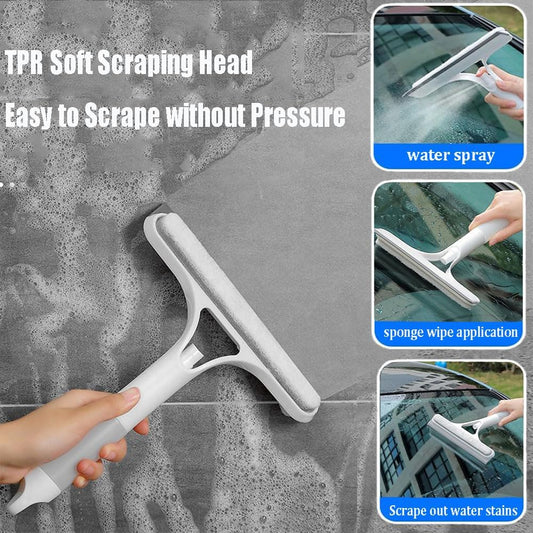 TPR Soft Scraping Head
Easy to Scrape without Pressure

water spray

sponge wipe application

Scrape out water stains