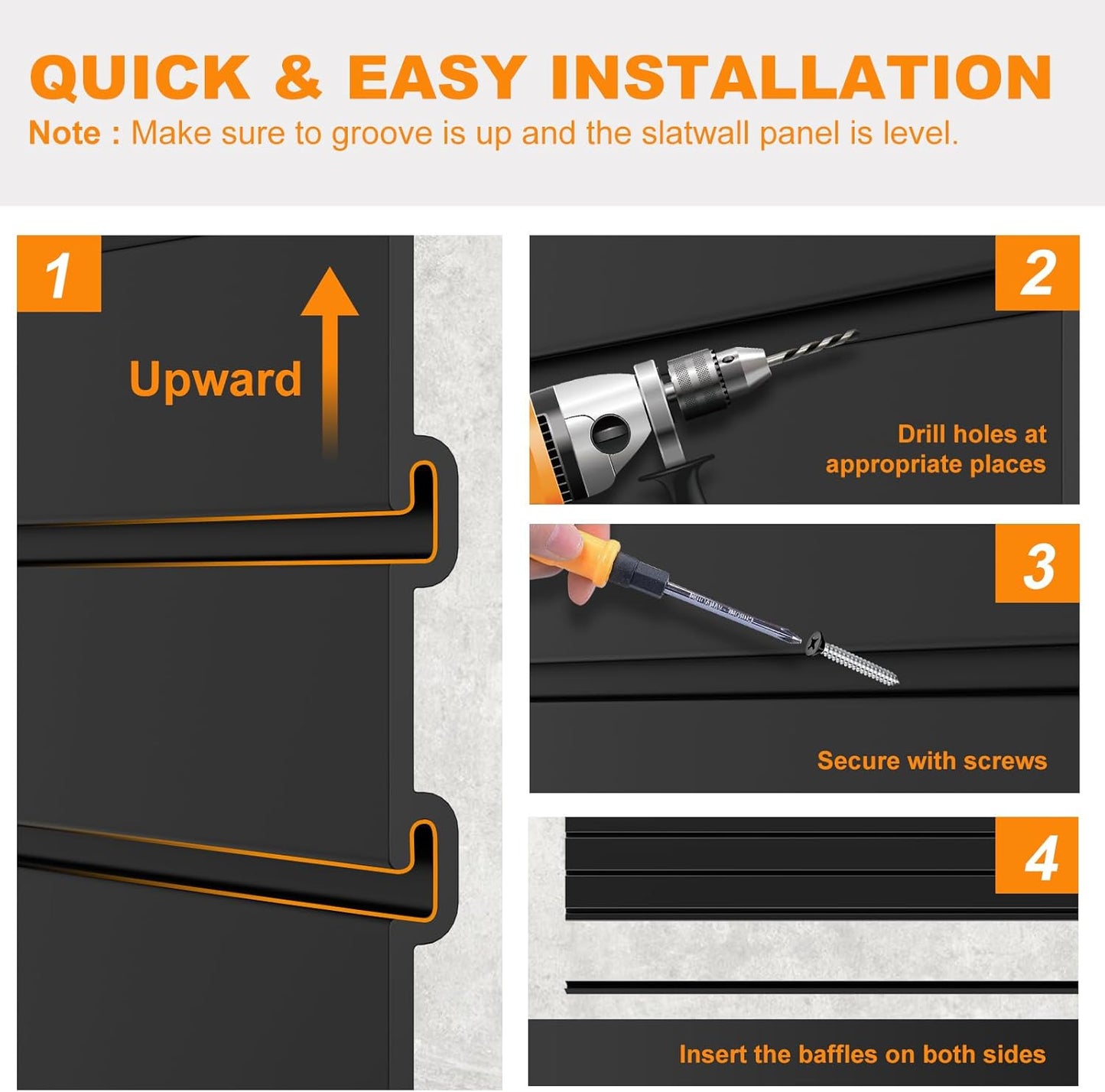 QUICK & EASY INSTALLATION

Note : Make sure to groove is up and the slatwall panel is level.

1

Upward

2

Drill holes at appropriate places

3

Secure with screws

4

Insert the baffles on both sides