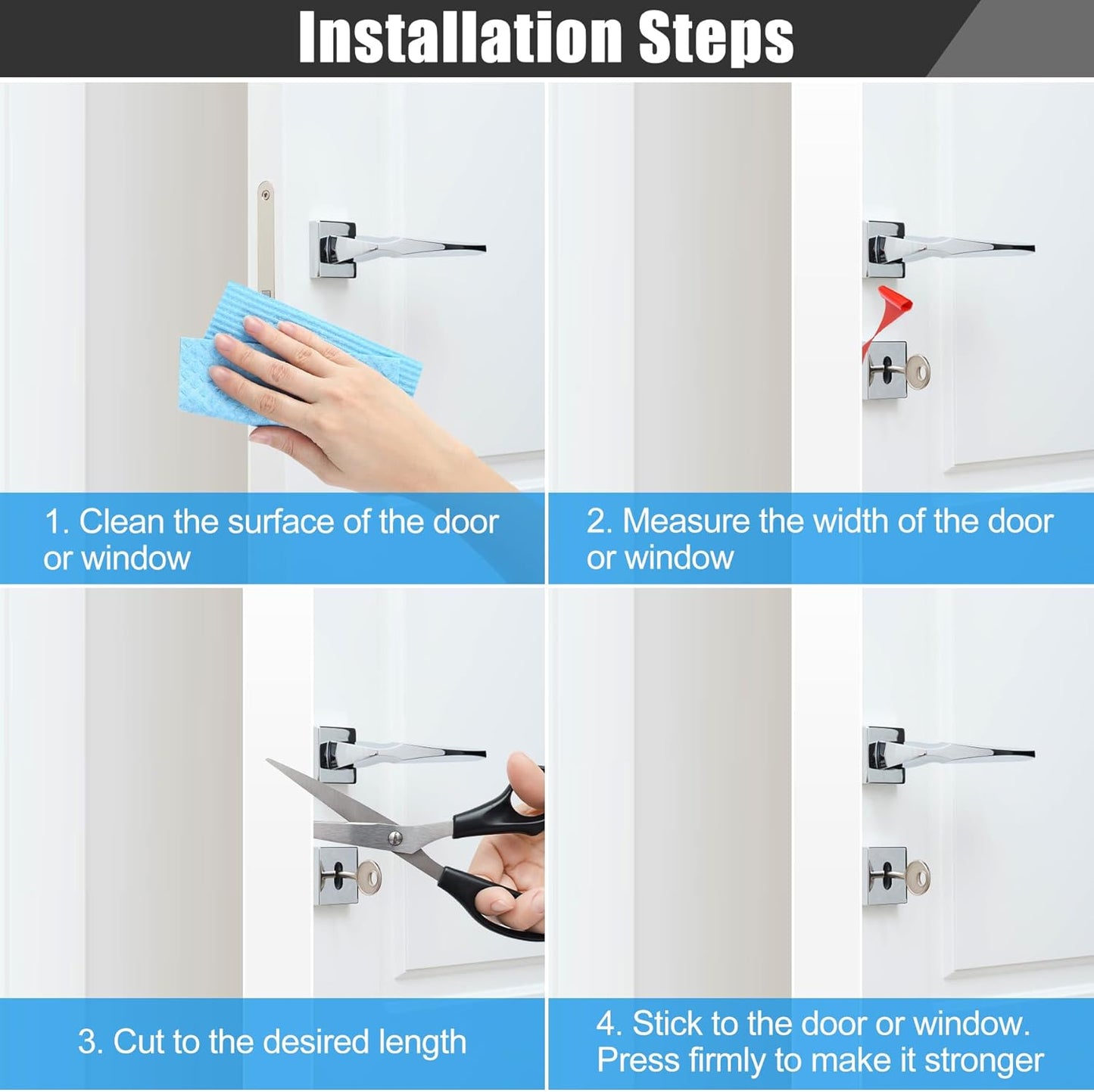 Installation Steps

1. Clean the surface of the door or window

2. Measure the width of the door or window

3. Cut to the desired length

4. Stick to the door or window. Press firmly to make it stronger