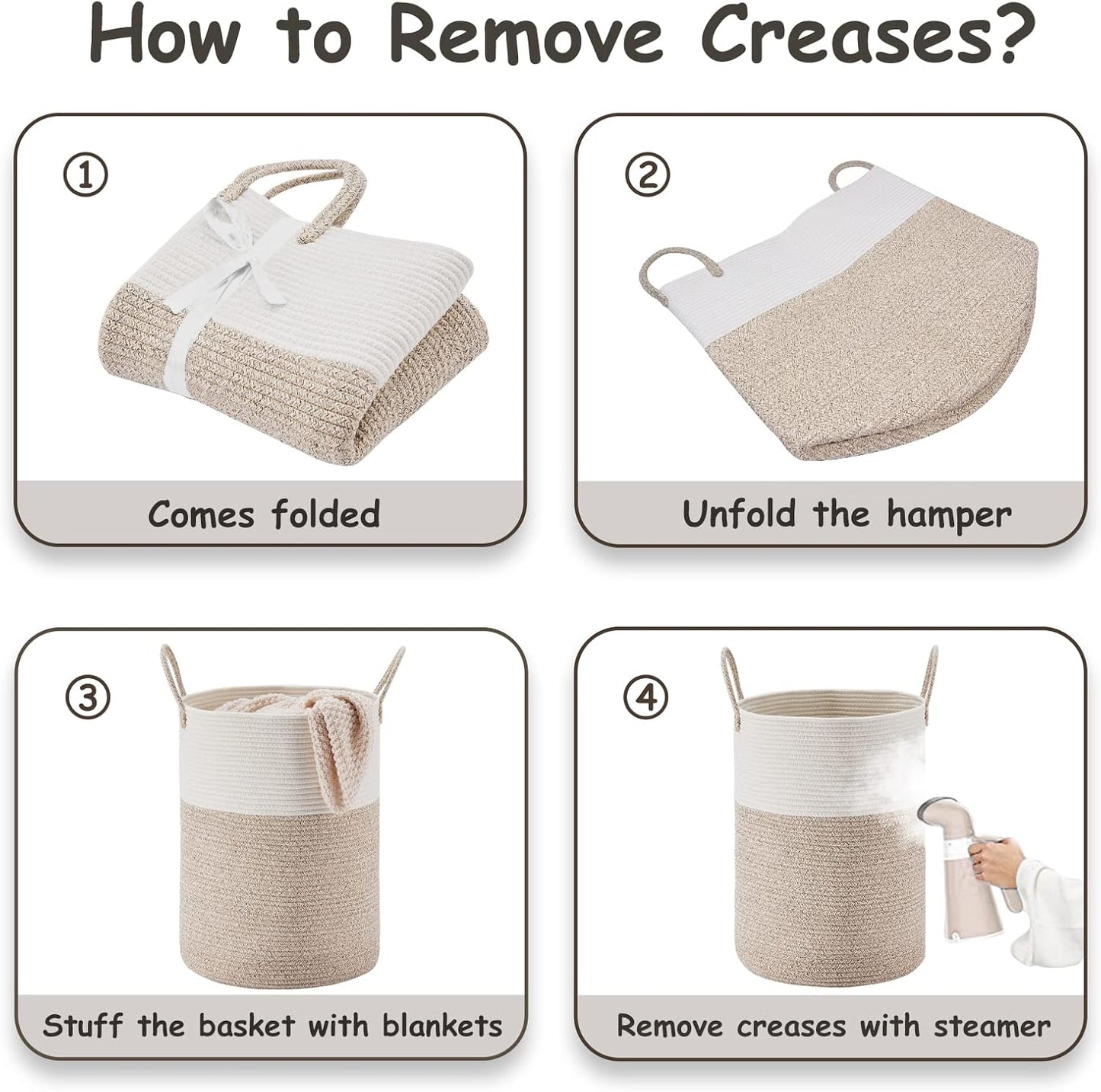 How to Remove Creases?

①

Comes folded

②

Unfold the hamper

③

Stuff the basket with blankets

④

Remove creases with steamer