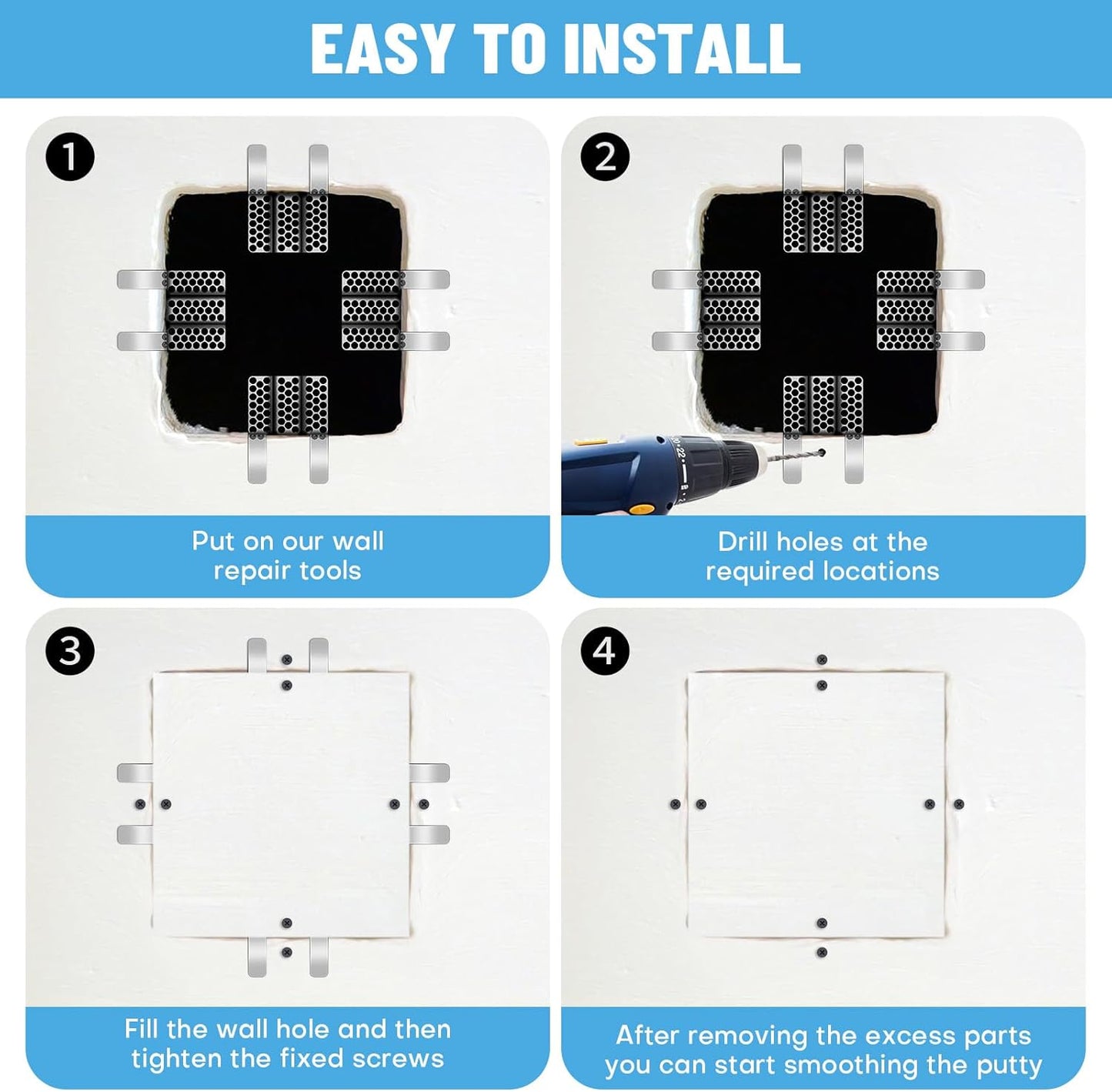 EASY TO INSTALL

1

Put on our wall repair tools

2

Drill holes at the required locations

3

Fill the wall hole and then tighten the fixed screws

4

After removing the excess parts you can start smoothing the putty