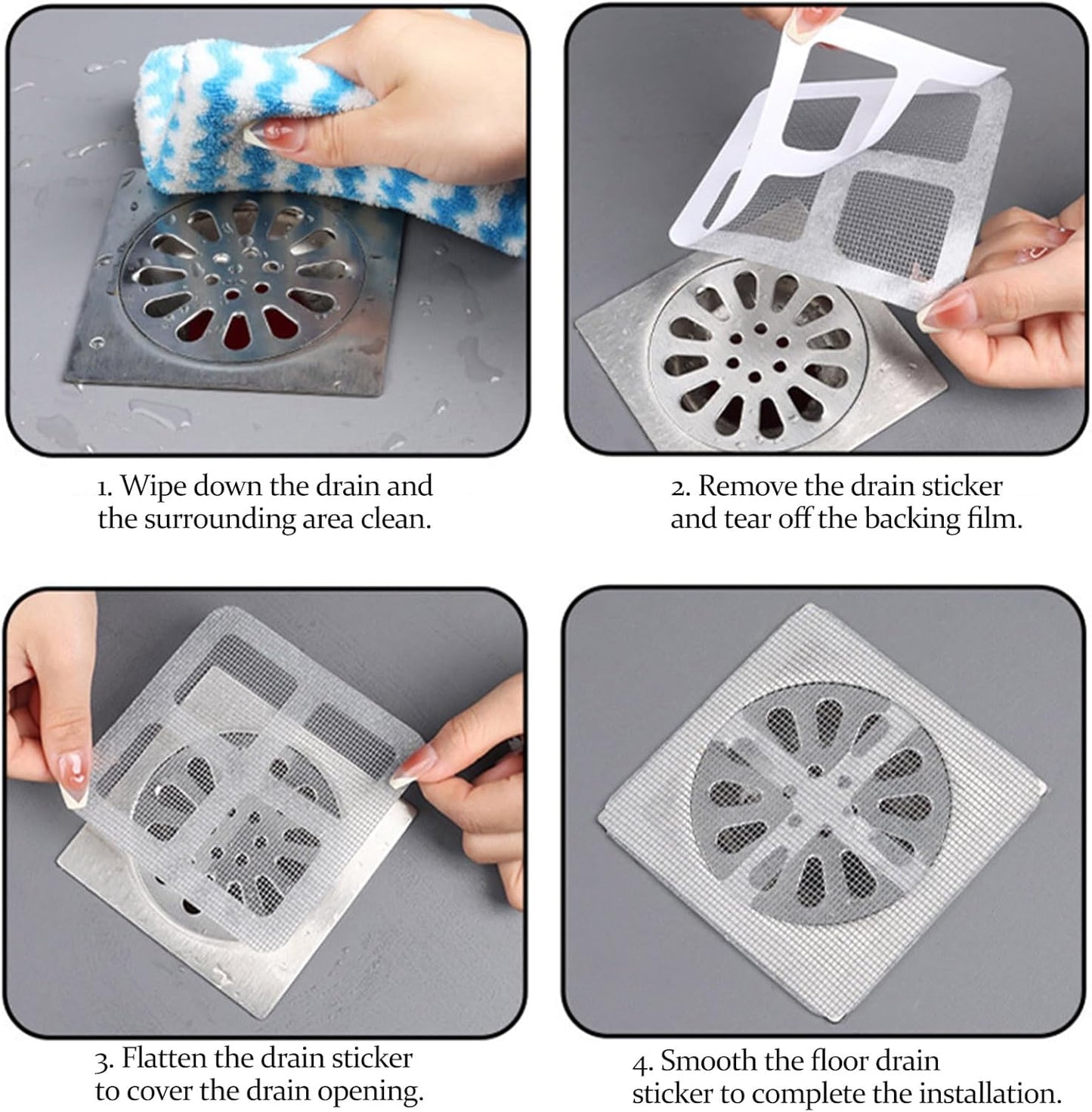 1. Wipe down the drain and the surrounding area clean.

2. Remove the drain sticker and tear off the backing film.

3. Flatten the drain sticker to cover the drain opening.

4. Smooth the floor drain sticker to complete the installation.