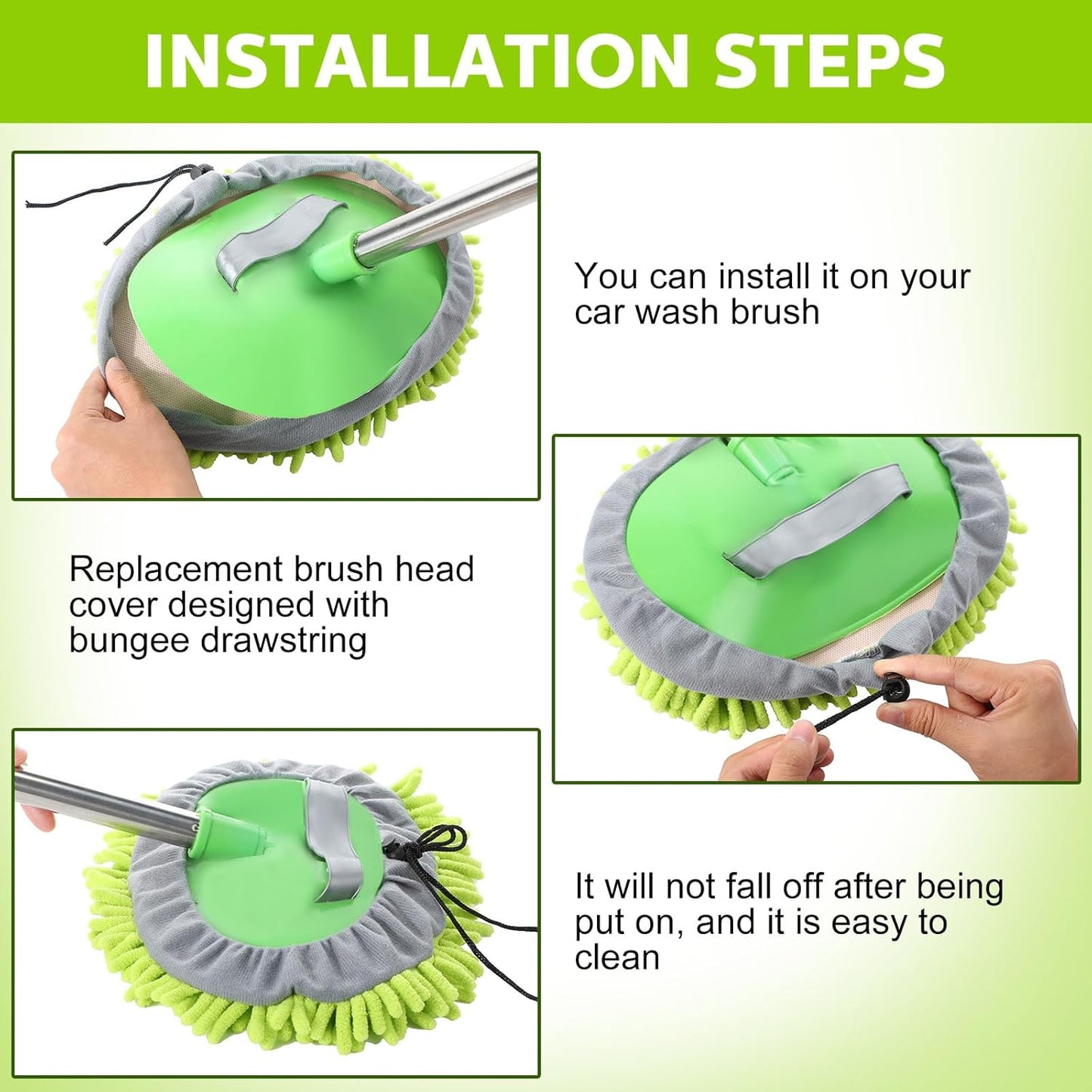 INSTALLATION STEPS

You can install it on your car wash brush

Replacement brush head cover designed with bungee drawstring

It will not fall off after being put on, and it is easy to clean