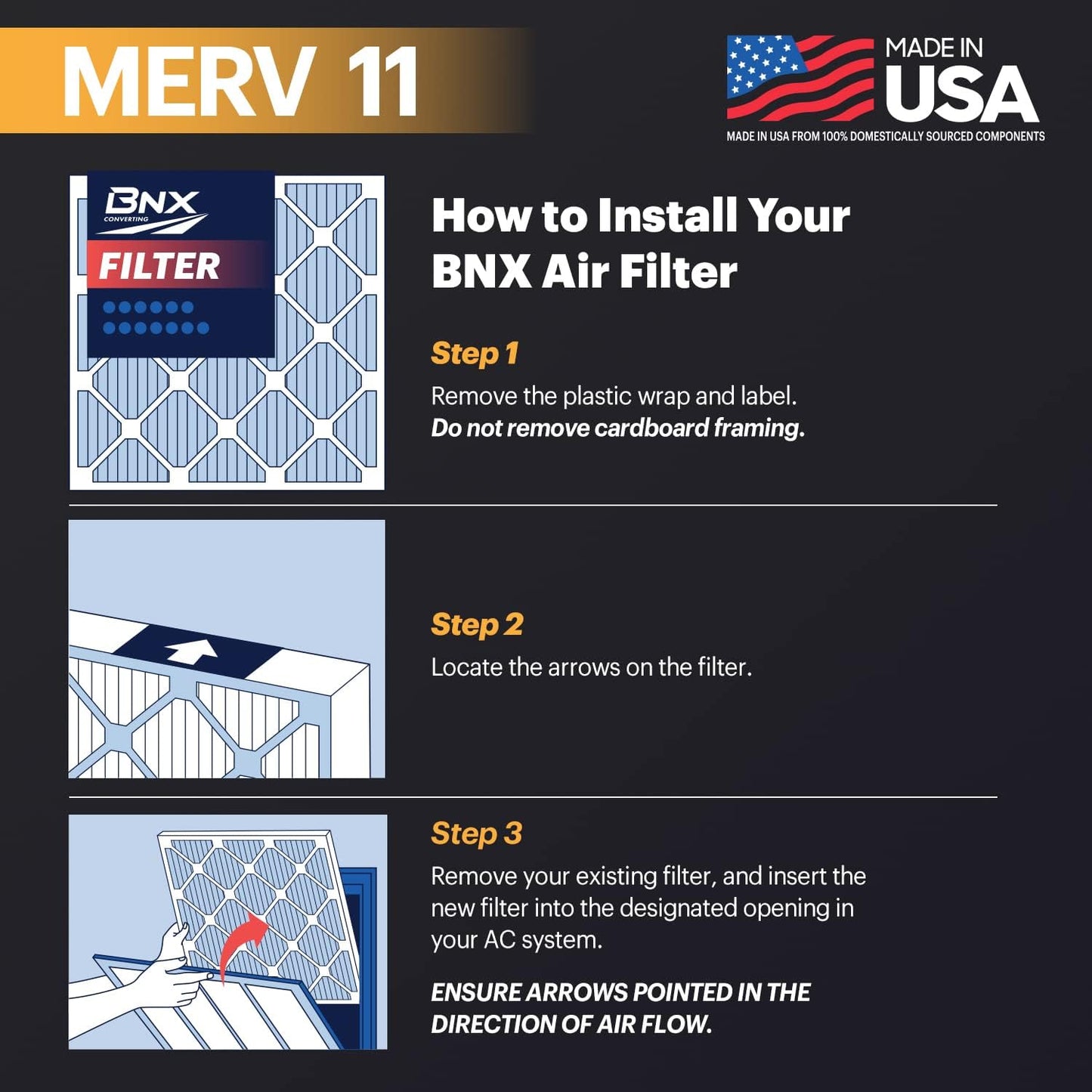 MERV 11

MADE IN USA

MADE IN USA FROM 100% DOMESTICALLY SOURCED COMPONENTS

BNX CONVERTING

FILTER

How to Install Your BNX Air Filter

Step 1

Remove the plastic wrap and label.
Do not remove cardboard framing.

Step 2

Locate the arrows on the filter.

Step 3

Remove your existing filter, and insert the new filter into the designated opening in your AC system.

ENSURE ARROWS POINTED IN THE DIRECTION OF AIR FLOW.