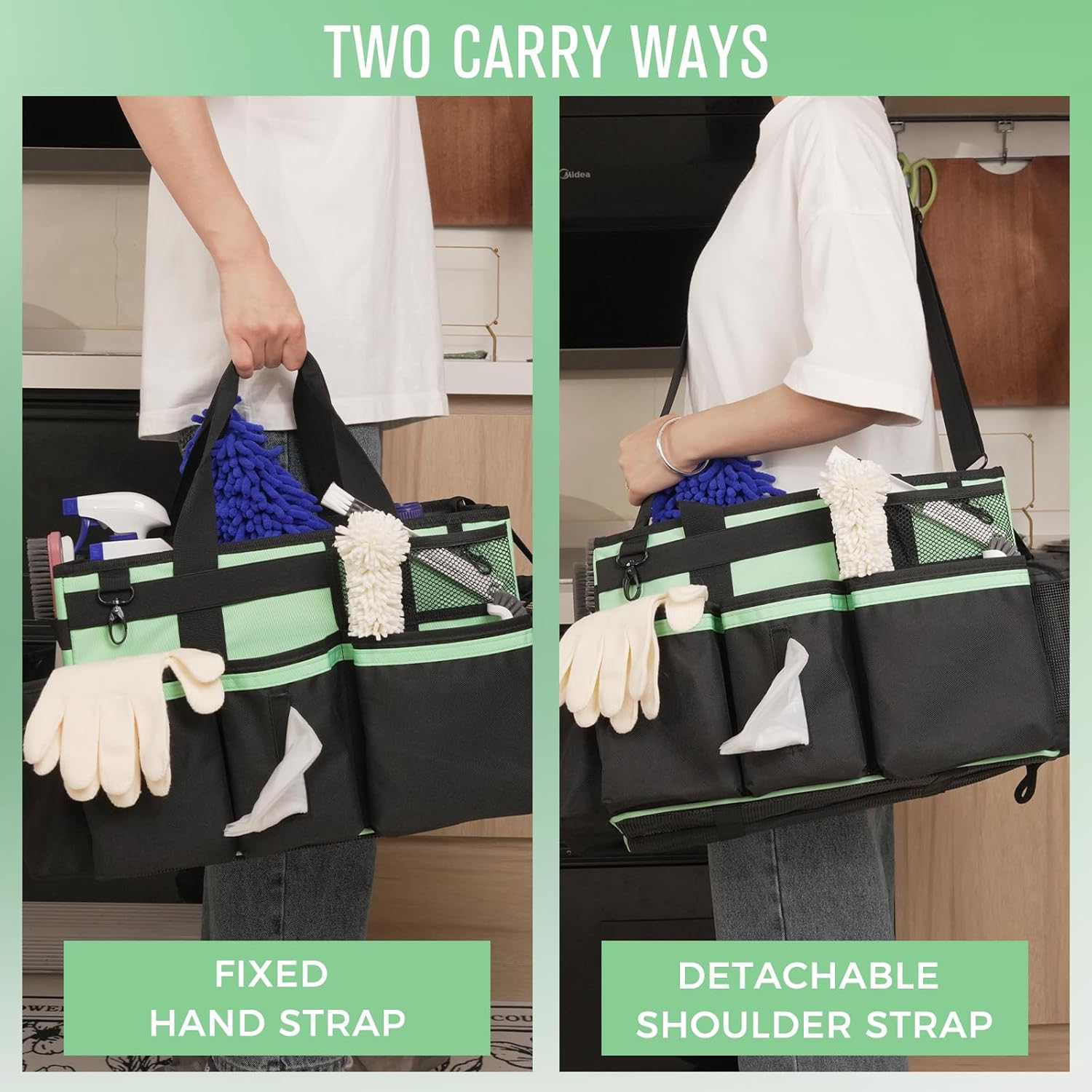 TWO CARRY WAYS

Midea

FIXED HAND STRAP

DETACHABLE SHOULDER STRAP