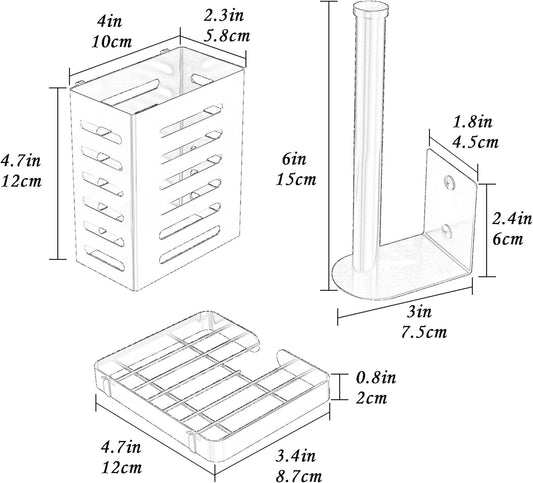 4in
10cm

2.3in
5.8cm

4.7in
12cm

6in
15cm

1.8in
4.5cm

2.4in
6cm

3in
7.5cm

0.8in
2cm

4.7in
12cm

3.4in
8.7cm