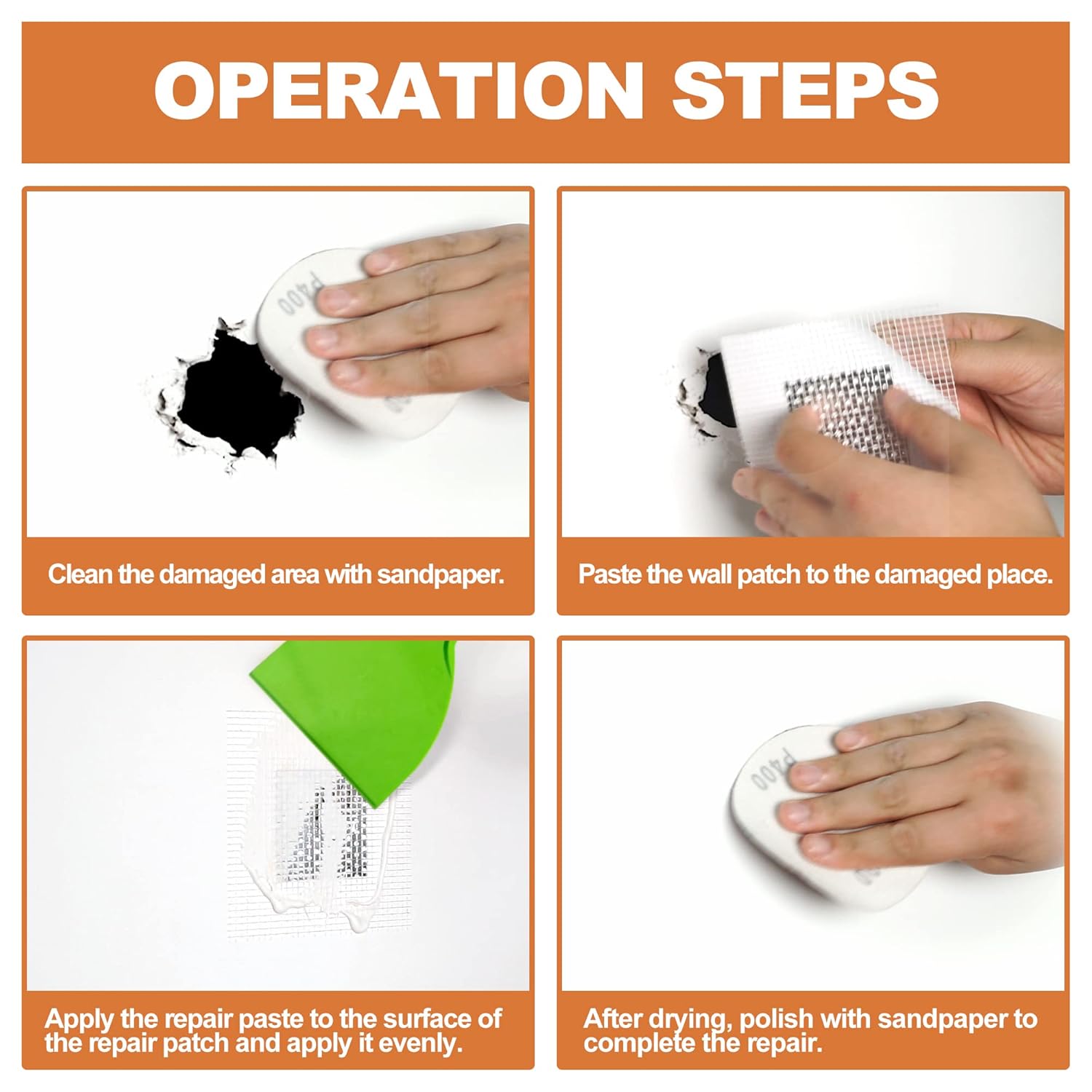 OPERATION STEPS

P400

Clean the damaged area with sandpaper.

Paste the wall patch to the damaged place.

Apply the repair paste to the surface of the repair patch and apply it evenly.

P400

After drying, polish with sandpaper to complete the repair.