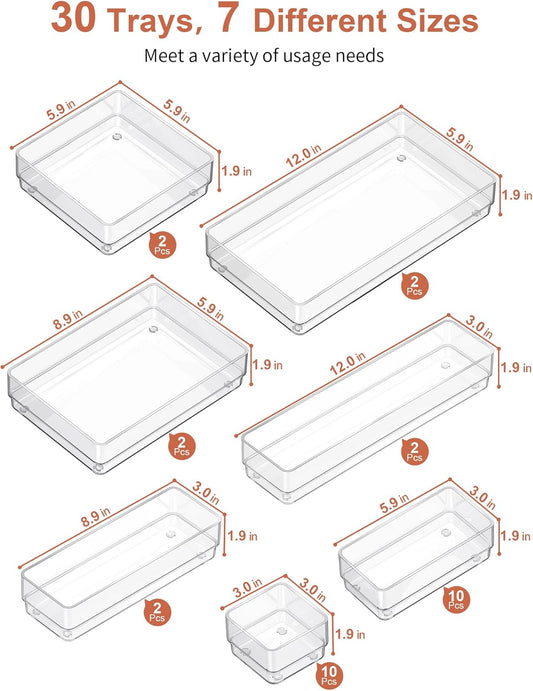 30 Trays, 7 Different Sizes

Meet a variety of usage needs

5.9 in
5.9 in
1.9 in
2 Pcs

12.0 in
5.9 in
1.9 in
2 Pcs

8.9 in
5.9 in
1.9 in
2 Pcs

12.0 in
3.0 in
1.9 in
2 Pcs

8.9 in
3.0 in
1.9 in
2 Pcs

5.9 in
3.0 in
1.9 in
10 Pcs

3.0 in
3.0 in
1.9 in
10 Pcs