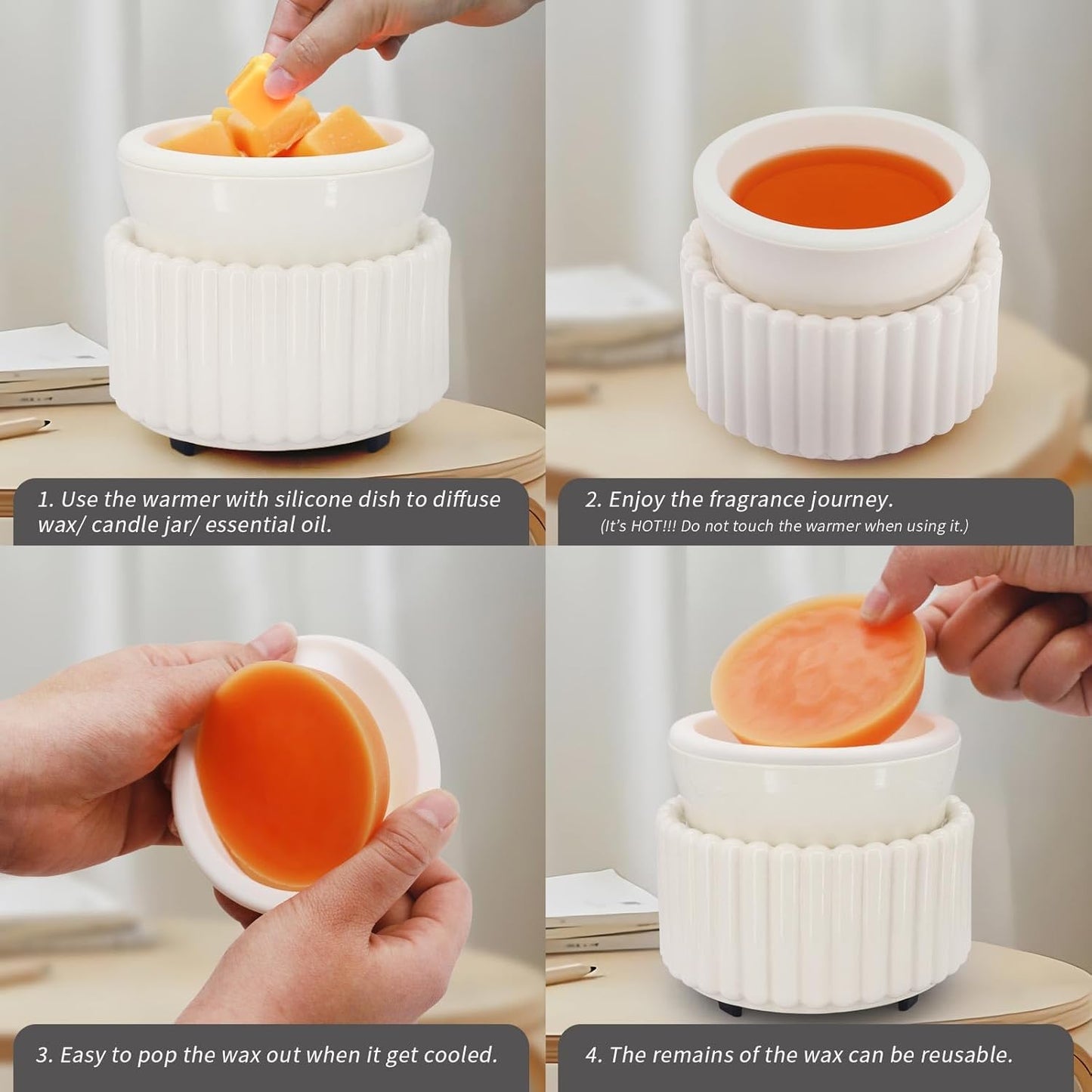 1. Use the warmer with silicone dish to diffuse wax/ candle jar/ essential oil.

2. Enjoy the fragrance journey.
(It's HOT!!! Do not touch the warmer when using it.)

3. Easy to pop the wax out when it get cooled.

4. The remains of the wax can be reusable.