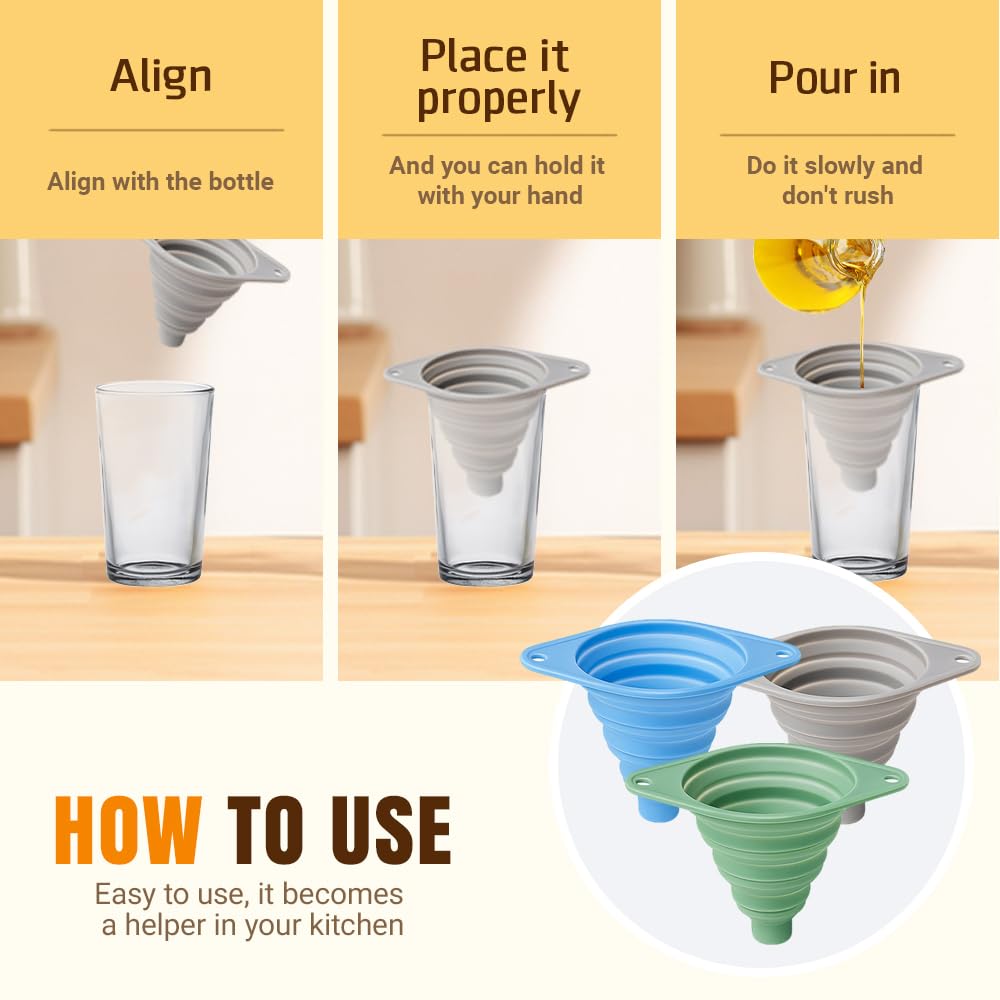 Align

Align with the bottle

Place it properly

And you can hold it with your hand

Pour in

Do it slowly and don't rush

HOW TO USE

Easy to use, it becomes a helper in your kitchen