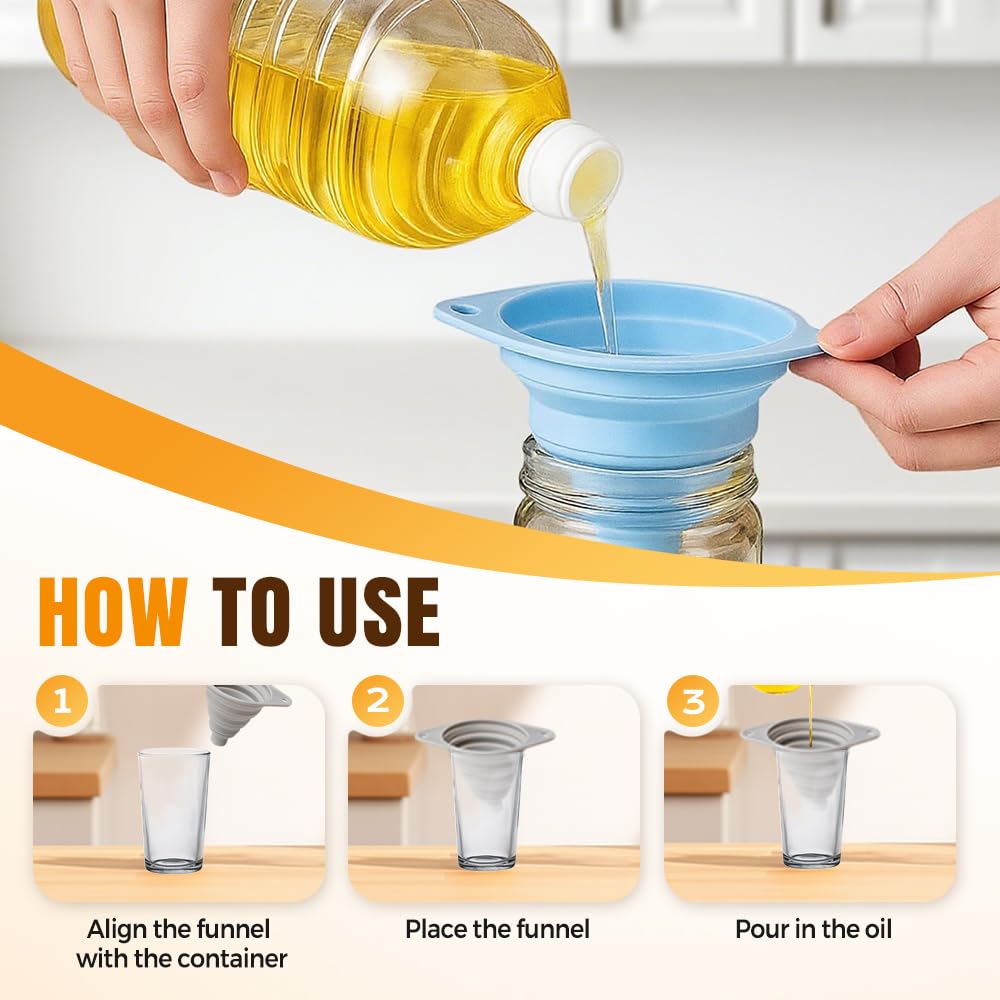 HOW TO USE

1

Align the funnel with the container

2

Place the funnel

3

Pour in the oil