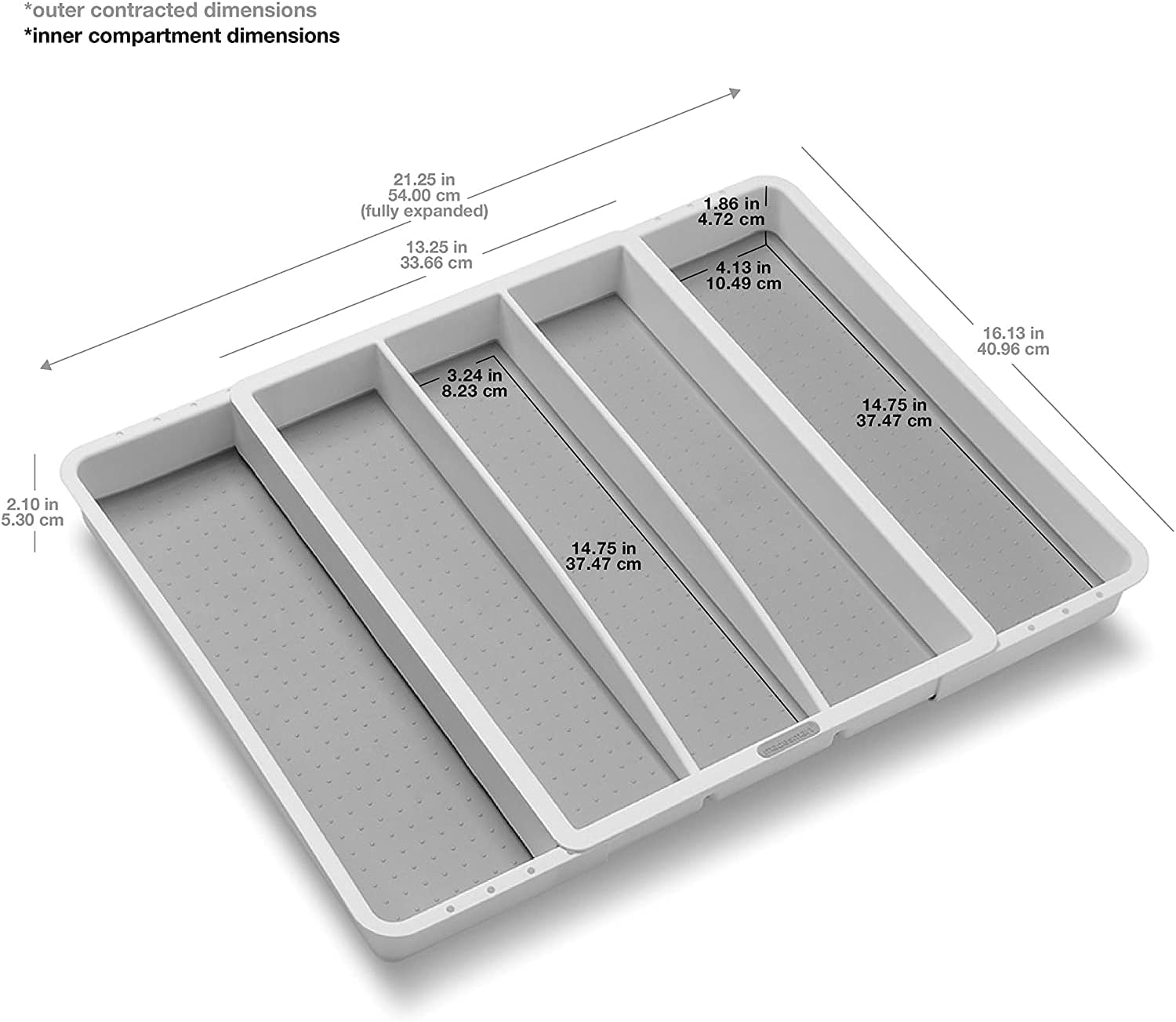 *outer contracted dimensions
*inner compartment dimensions

21.25 in
54.00 cm
(fully expanded)

13.25 in
33.66 cm

1.86 in
4.72 cm

4.13 in
10.49 cm

16.13 in
40.96 cm

3.24 in
8.23 cm

14.75 in
37.47 cm

2.10 in
5.30 cm

14.75 in
37.47 cm

madesmart