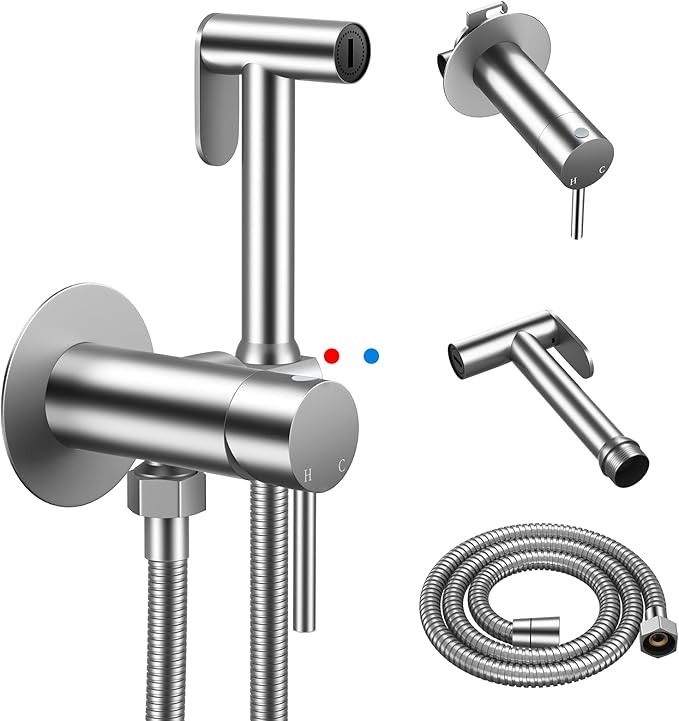 H C
H C