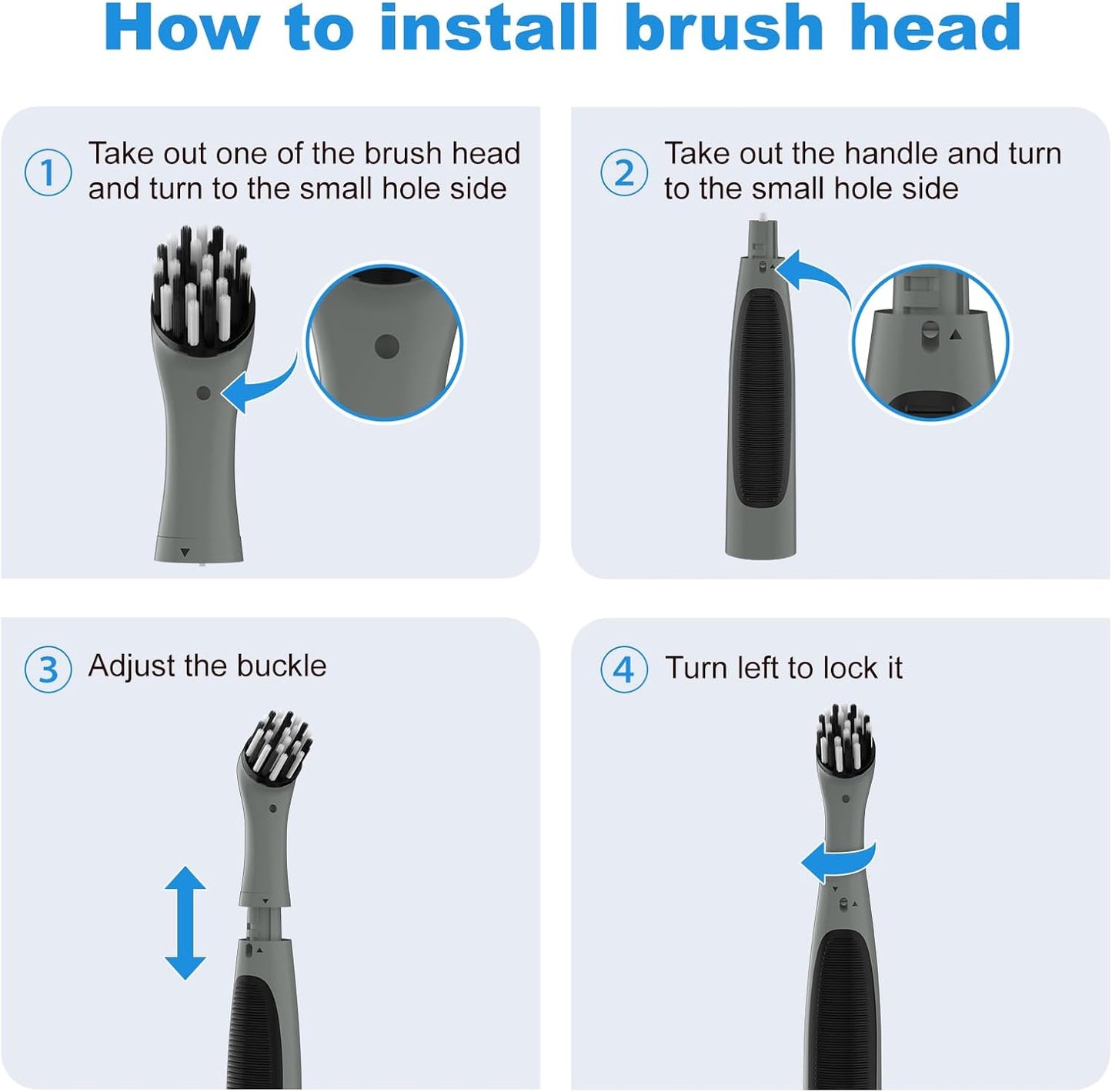 How to install brush head

1 Take out one of the brush head and turn to the small hole side

2 Take out the handle and turn to the small hole side

3 Adjust the buckle

4 Turn left to lock it