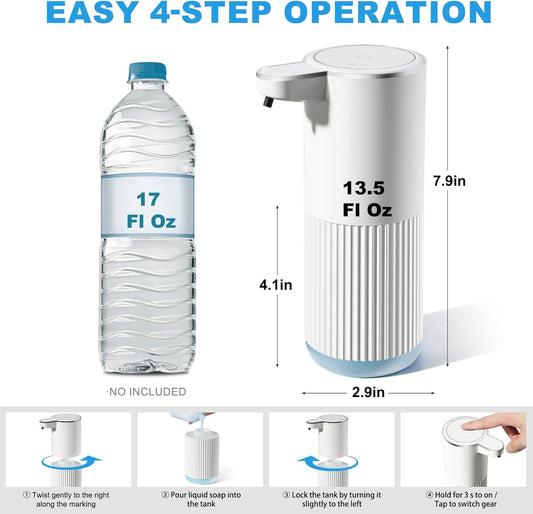 EASY 4-STEP OPERATION

17
Fl Oz

·NO INCLUDED

13.5
Fl Oz

7.9in

4.1in

2.9in

① Twist gently to the right along the marking

② Pour liquid soap into the tank

③ Lock the tank by turning it slightly to the left

④ Hold for 3 s to on / Tap to switch gear