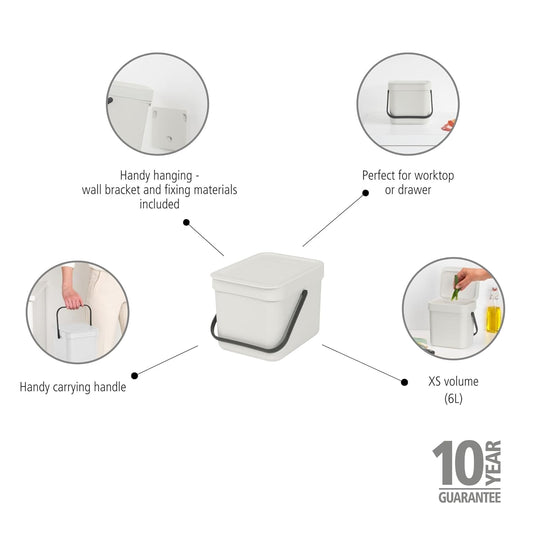 Handy hanging - wall bracket and fixing materials included

Perfect for worktop or drawer

Handy carrying handle

XS volume (6L)

10 YEAR GUARANTEE