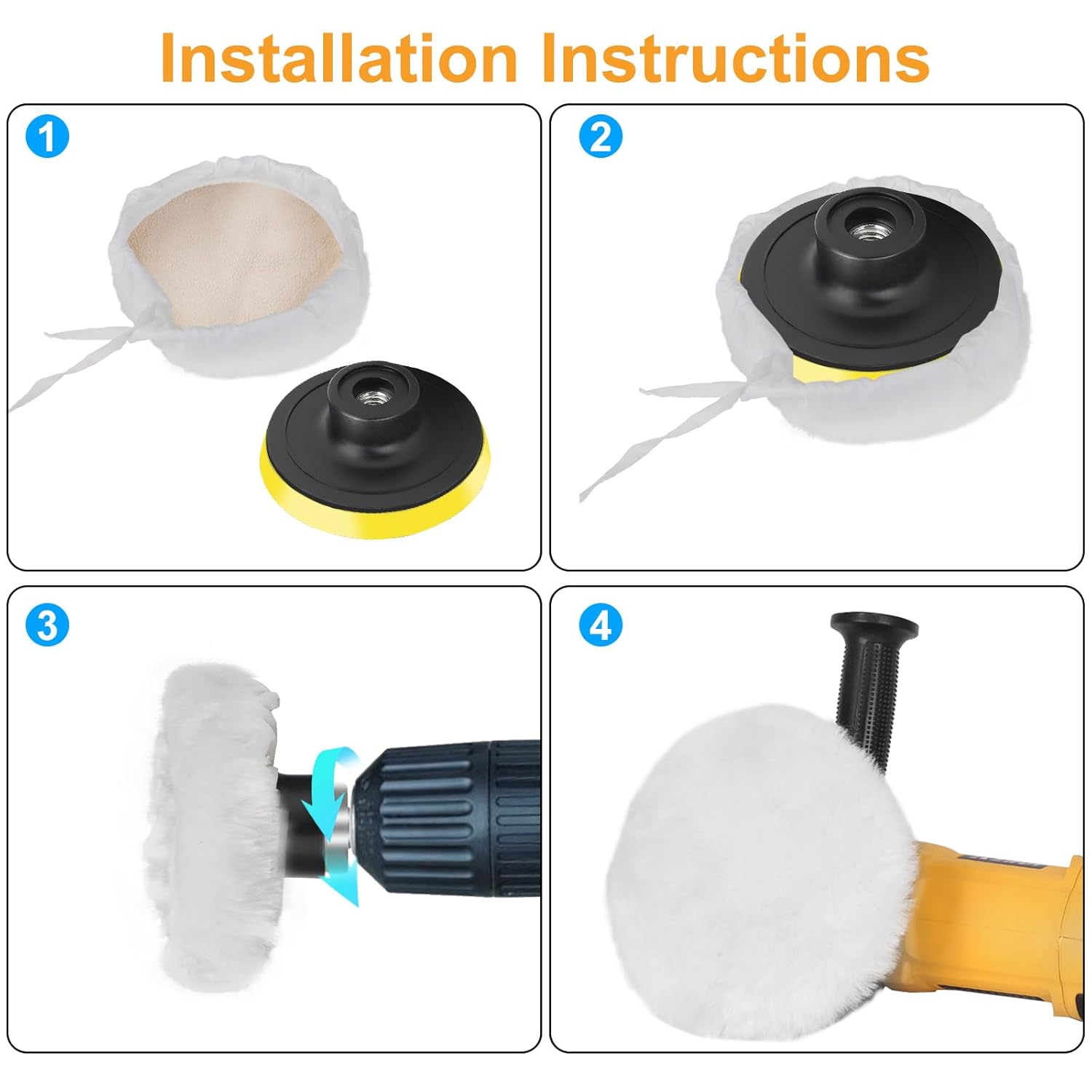 Installation Instructions

1

2

3

4