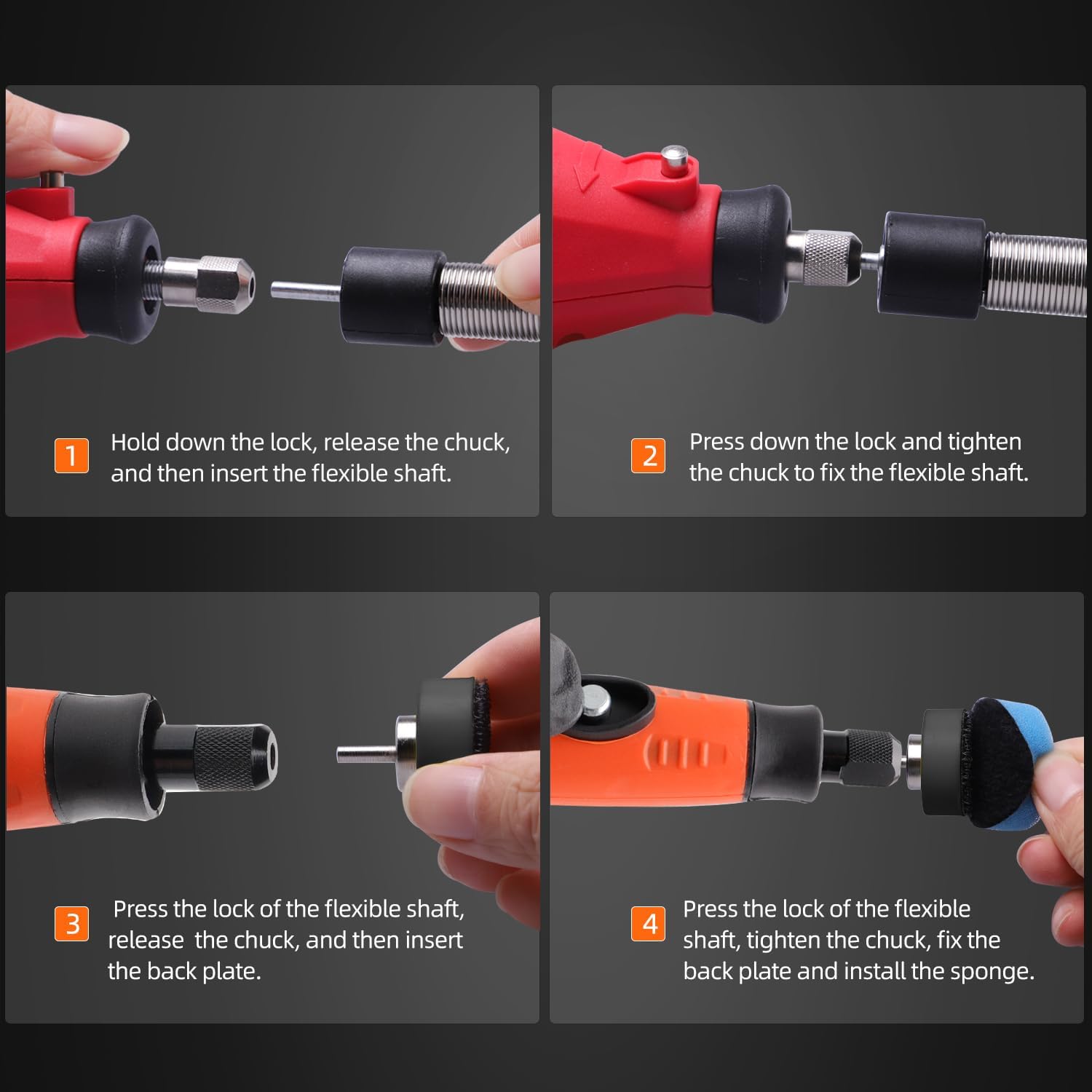 1 Hold down the lock, release the chuck, and then insert the flexible shaft.

2 Press down the lock and tighten the chuck to fix the flexible shaft.

3 Press the lock of the flexible shaft, release  the chuck, and then insert the back plate.

4 Press the lock of the flexible shaft, tighten the chuck, fix the back plate and install the sponge.