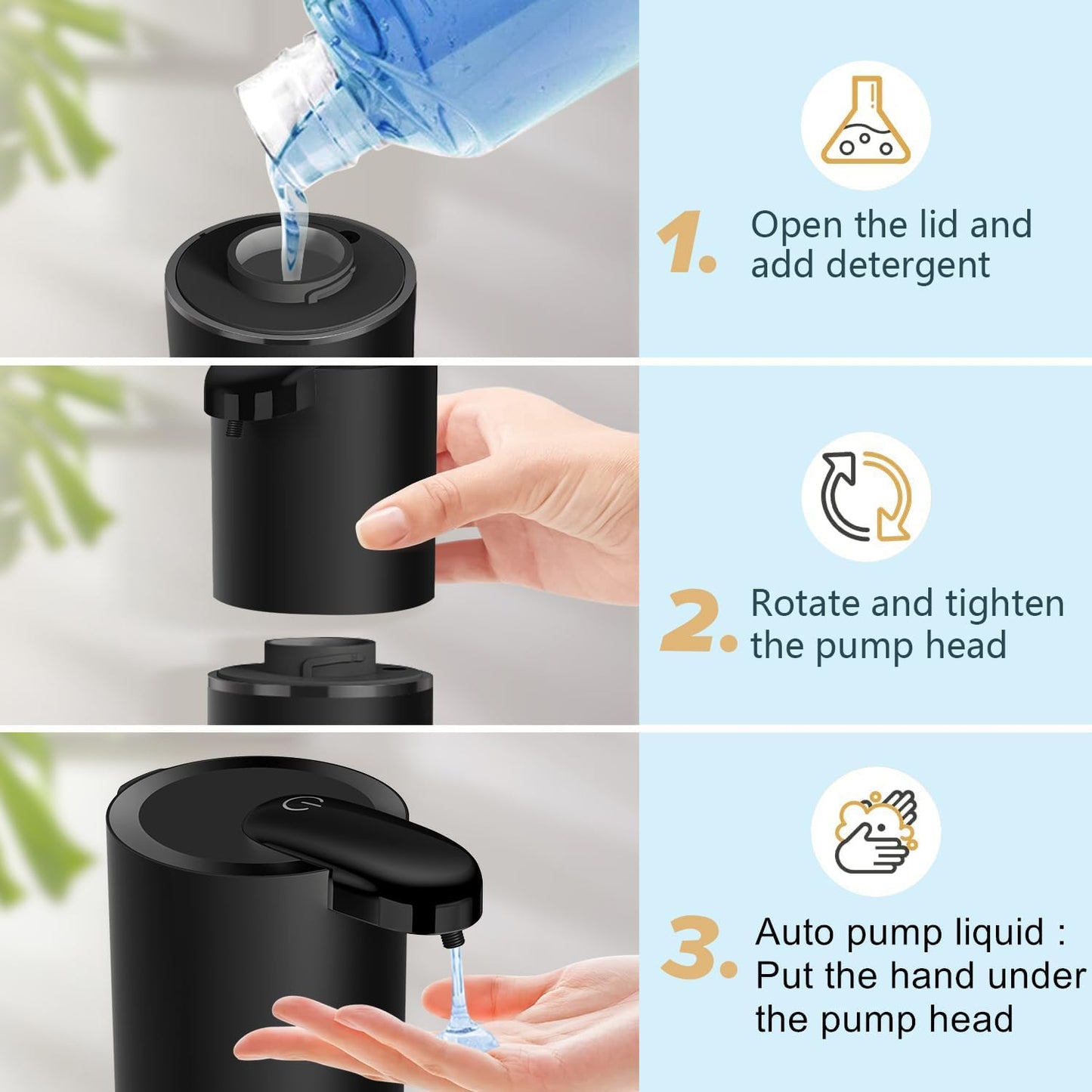 1. Open the lid and add detergent

2. Rotate and tighten the pump head

3. Auto pump liquid : Put the hand under the pump head