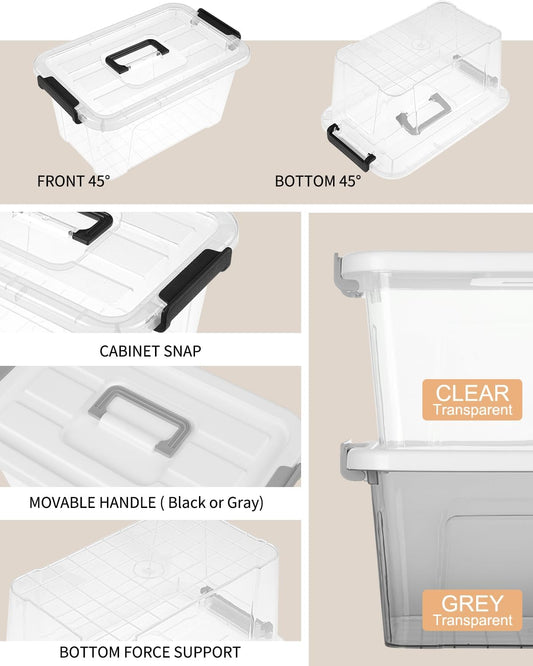 FRONT 45°

BOTTOM 45°

CABINET SNAP

MOVABLE HANDLE ( Black or Gray)

BOTTOM FORCE SUPPORT

CLEAR
Transparent

GREY
Transparent