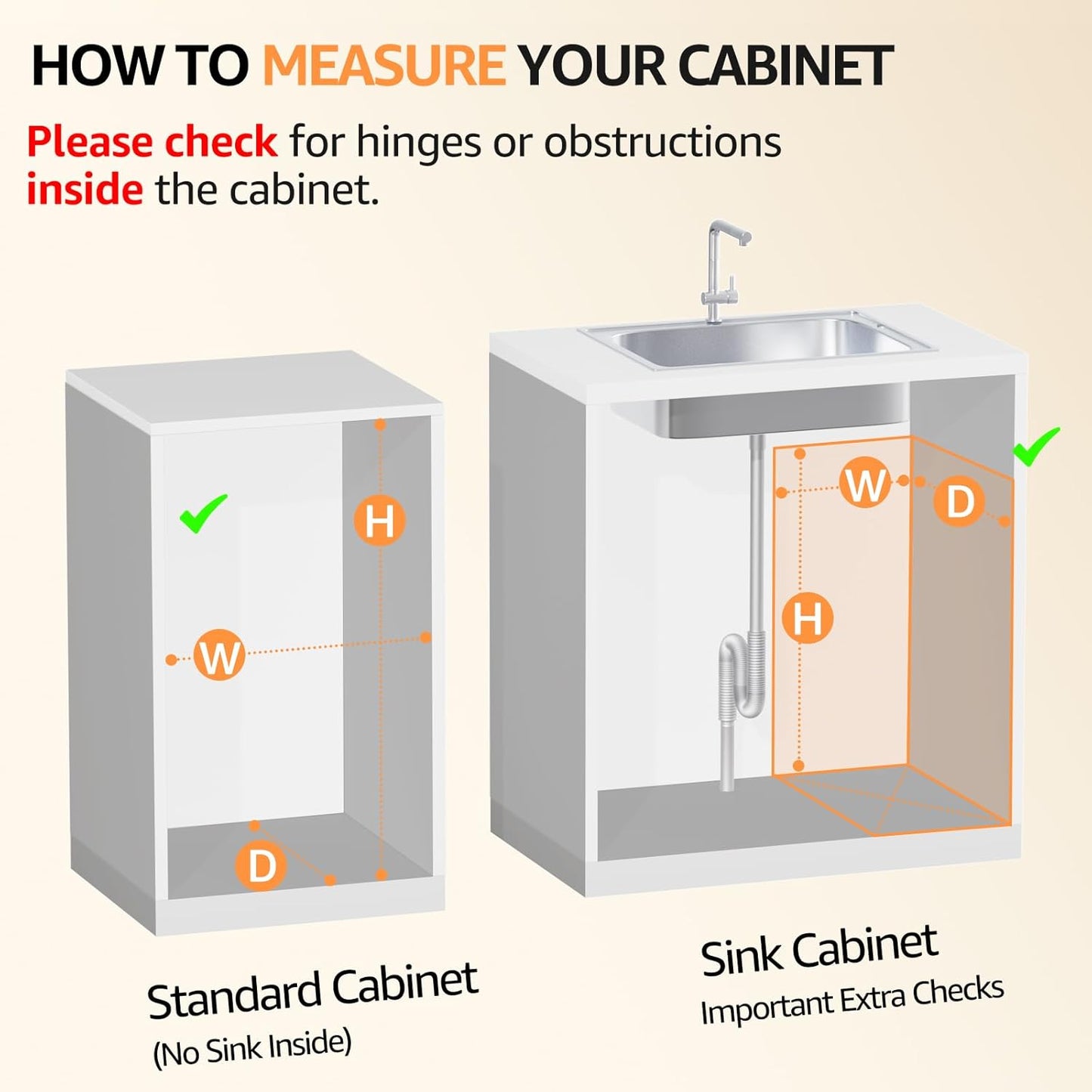 HOW TO MEASURE YOUR CABINET

Please check for hinges or obstructions inside the cabinet.

H

W

D

W

D

H

Standard Cabinet
(No Sink Inside)

Sink Cabinet
Important Extra Checks