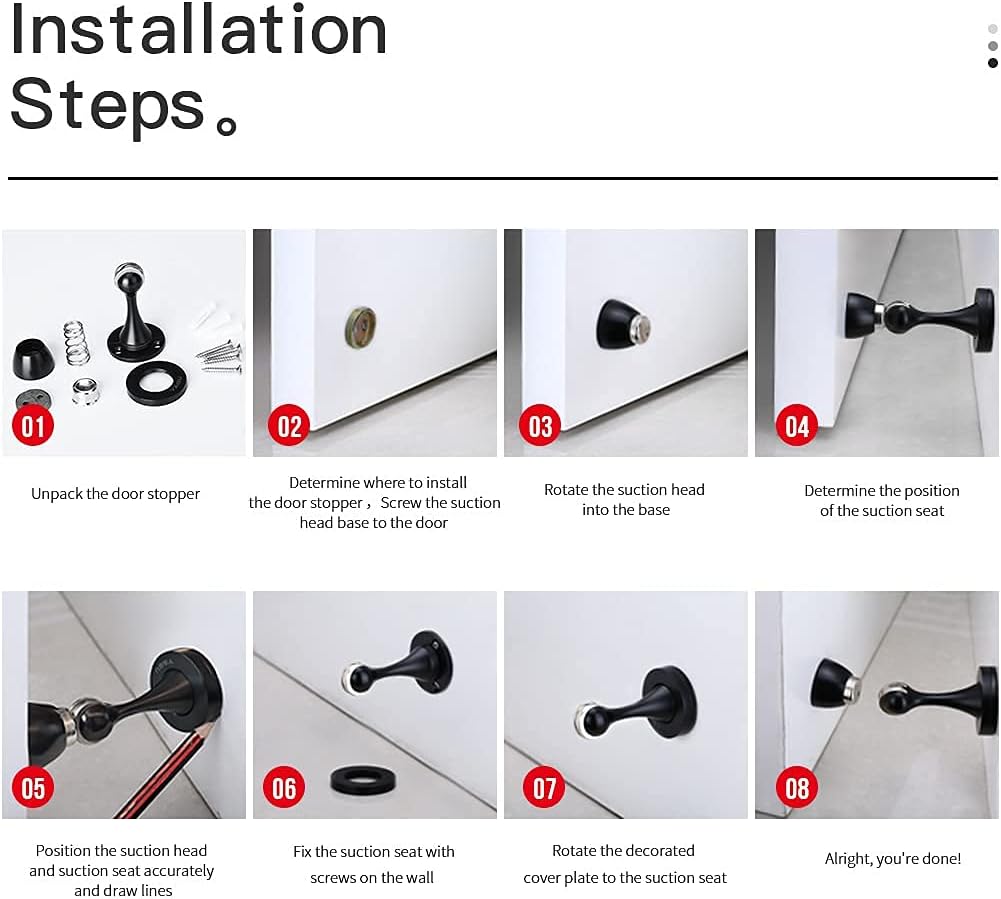 Installation Steps。

01

Unpack the door stopper

02

Determine where to install the door stopper，Screw the suction head base to the door

03

Rotate the suction head into the base

04

Determine the position of the suction seat

05

Position the suction head and suction seat accurately and draw lines

06

Fix the suction seat with screws on the wall

07

Rotate the decorated cover plate to the suction seat

08

Alright, you're done!