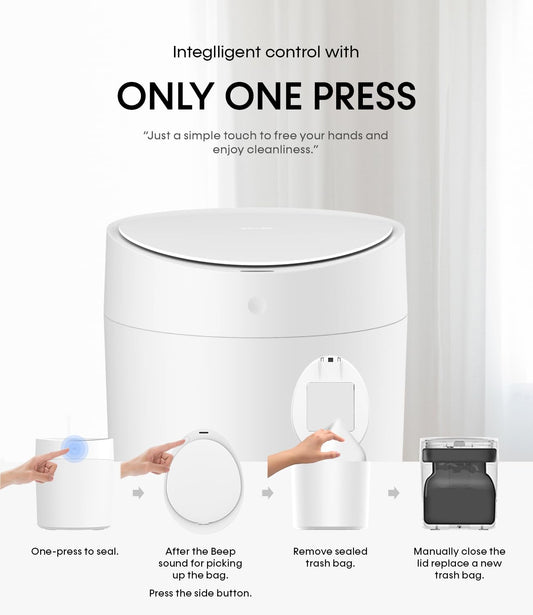 Integlligent control with

ONLY ONE PRESS

"Just a simple touch to free your hands and enjoy cleanliness."

One-press to seal.

After the Beep sound for picking up the bag.

Press the side button.

Remove sealed trash bag.

Manually close the lid replace a new trash bag.