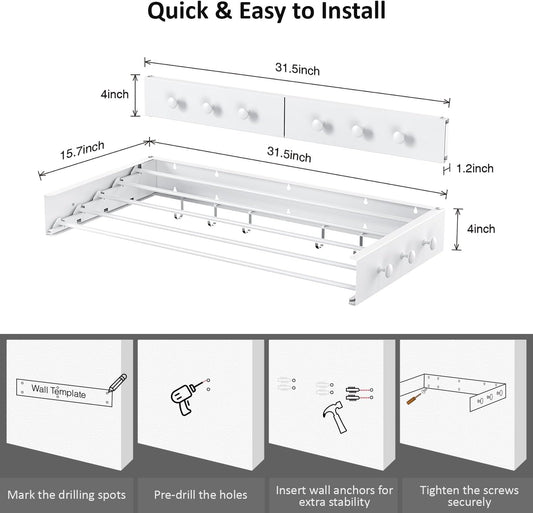 Quick & Easy to Install

31.5inch

4inch

15.7inch

31.5inch

1.2inch

4inch

Wall Template

Mark the drilling spots

Pre-drill the holes

Insert wall anchors for extra stability

Tighten the screws securely