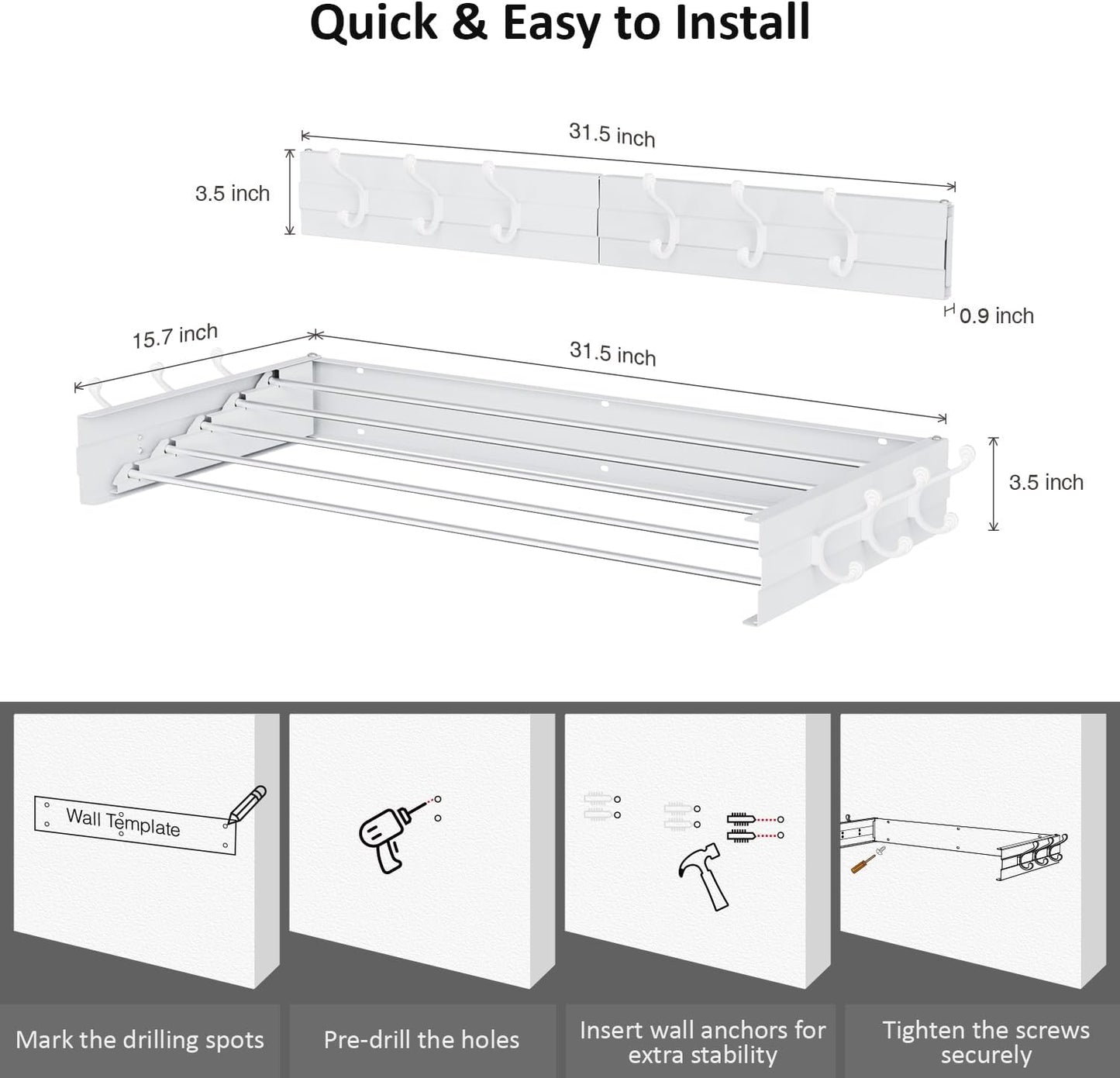 Quick & Easy to Install

31.5 inch

3.5 inch

0.9 inch

15.7 inch

31.5 inch

3.5 inch

Wall Template

Mark the drilling spots

Pre-drill the holes

Insert wall anchors for extra stability

Tighten the screws securely