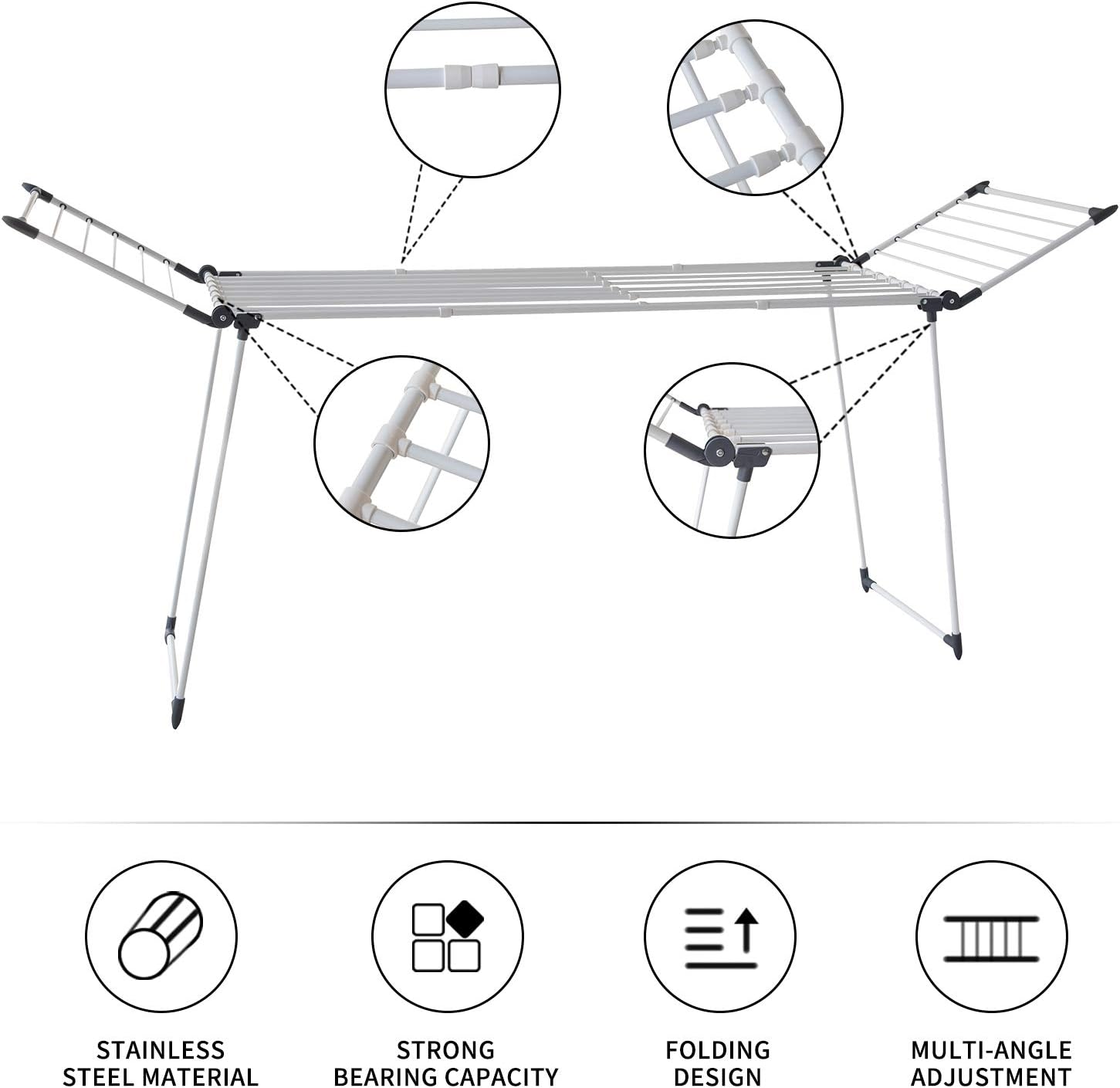 STAINLESS STEEL MATERIAL

STRONG BEARING CAPACITY

FOLDING DESIGN

MULTI-ANGLE ADJUSTMENT