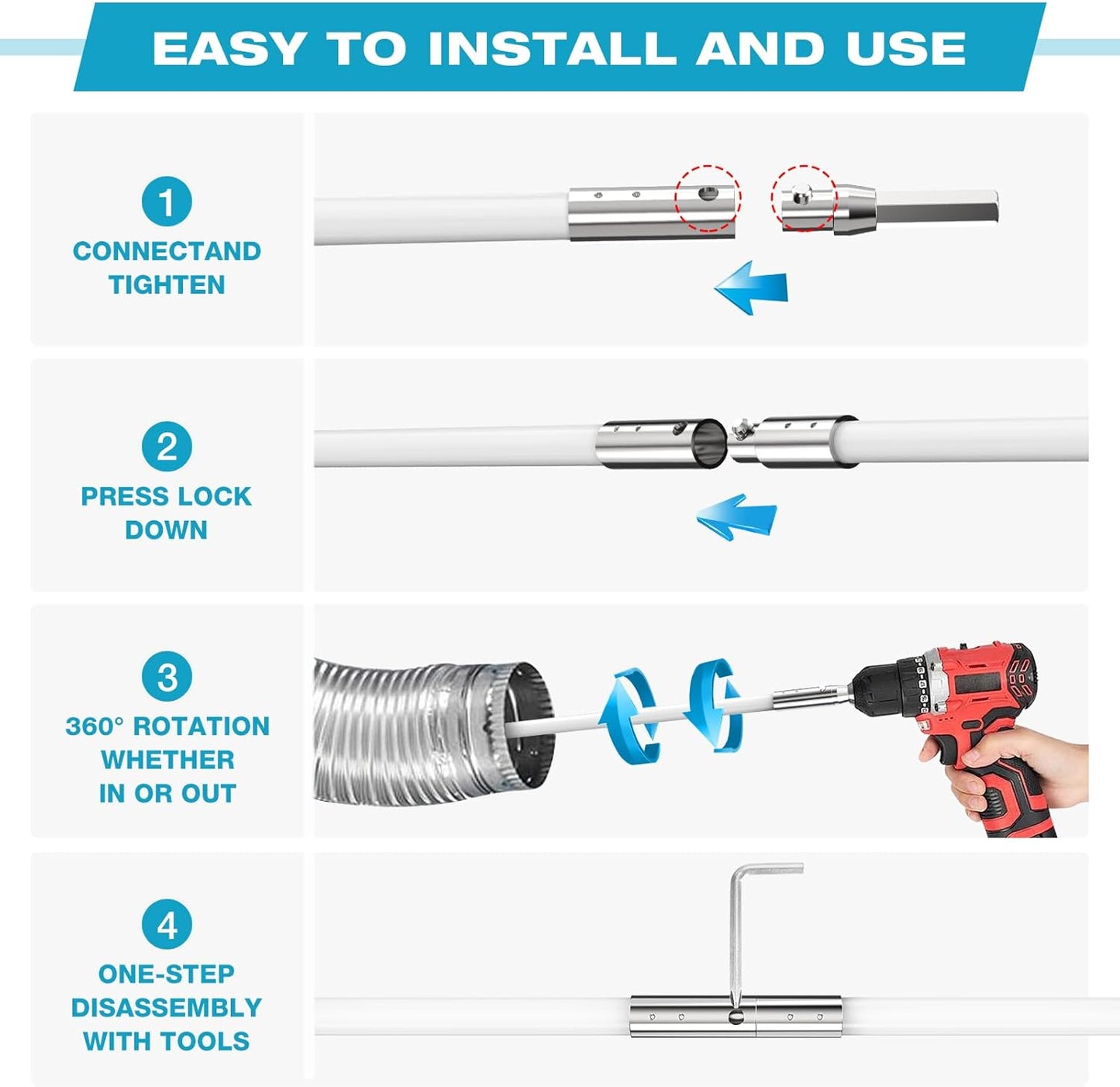 EASY TO INSTALL AND USE

1
CONNECTAND TIGHTEN

2
PRESS LOCK DOWN

3
360° ROTATION WHETHER IN OR OUT

4
ONE-STEP DISASSEMBLY WITH TOOLS