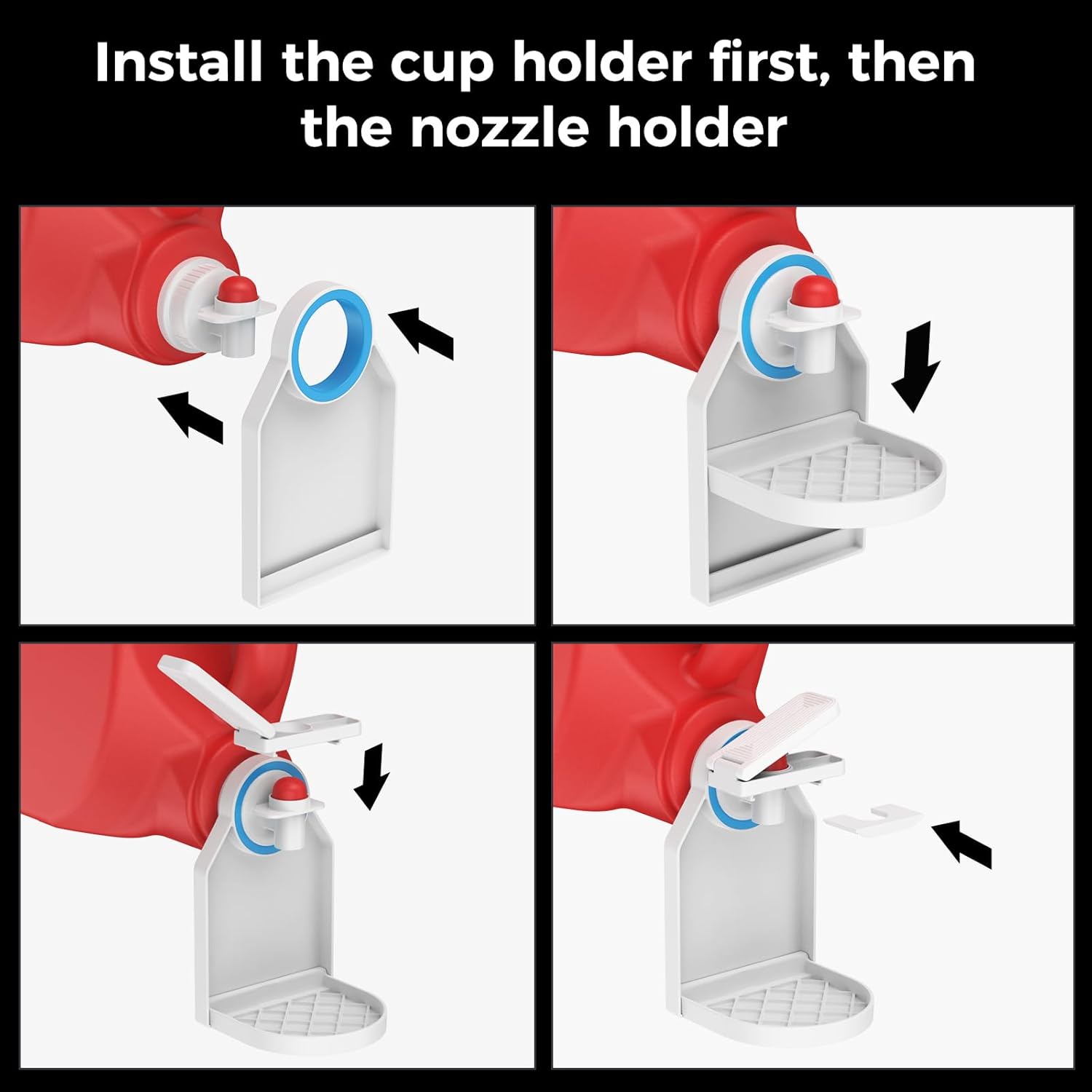 Install the cup holder first, then the nozzle holder