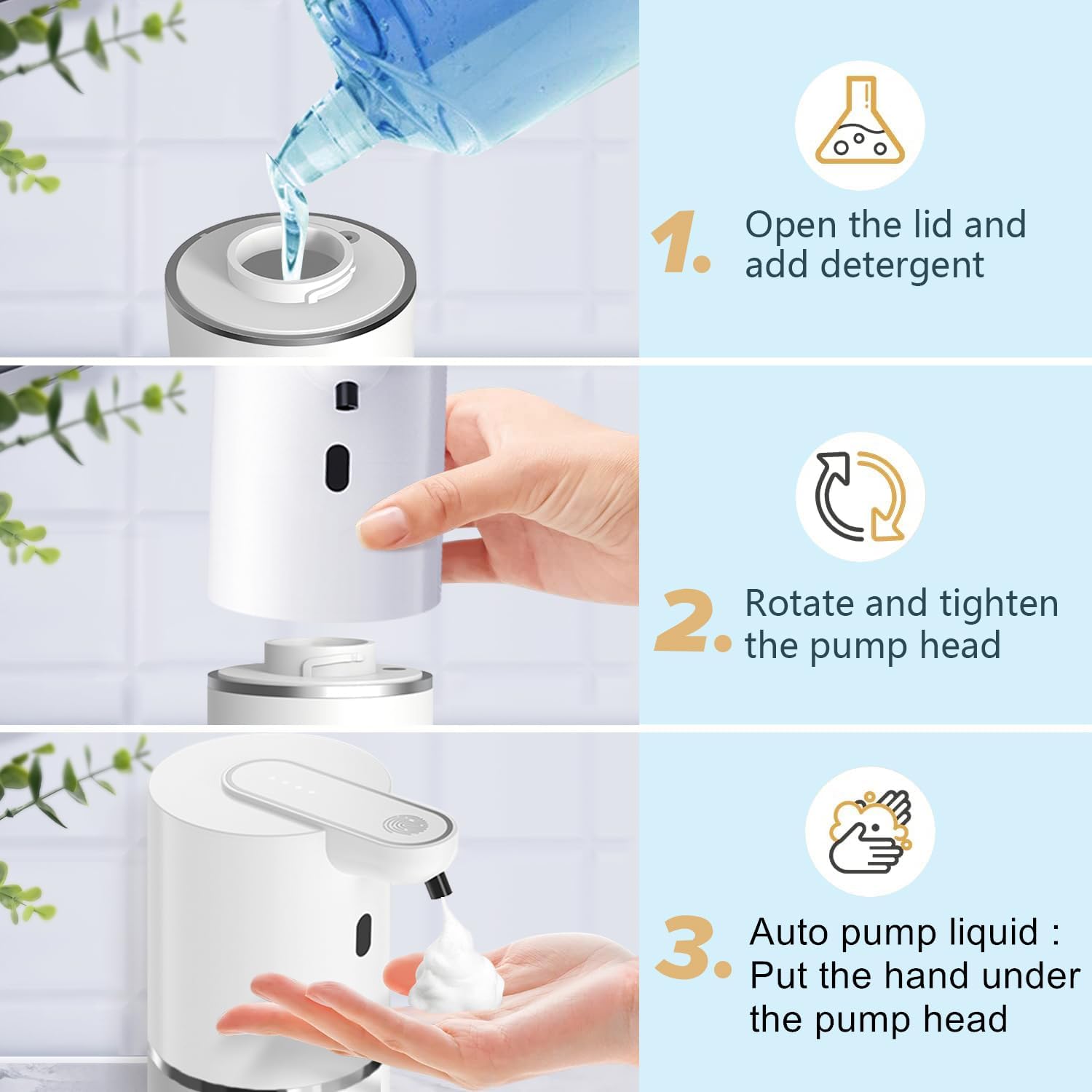 1. Open the lid and add detergent

2. Rotate and tighten the pump head

3. Auto pump liquid : Put the hand under the pump head