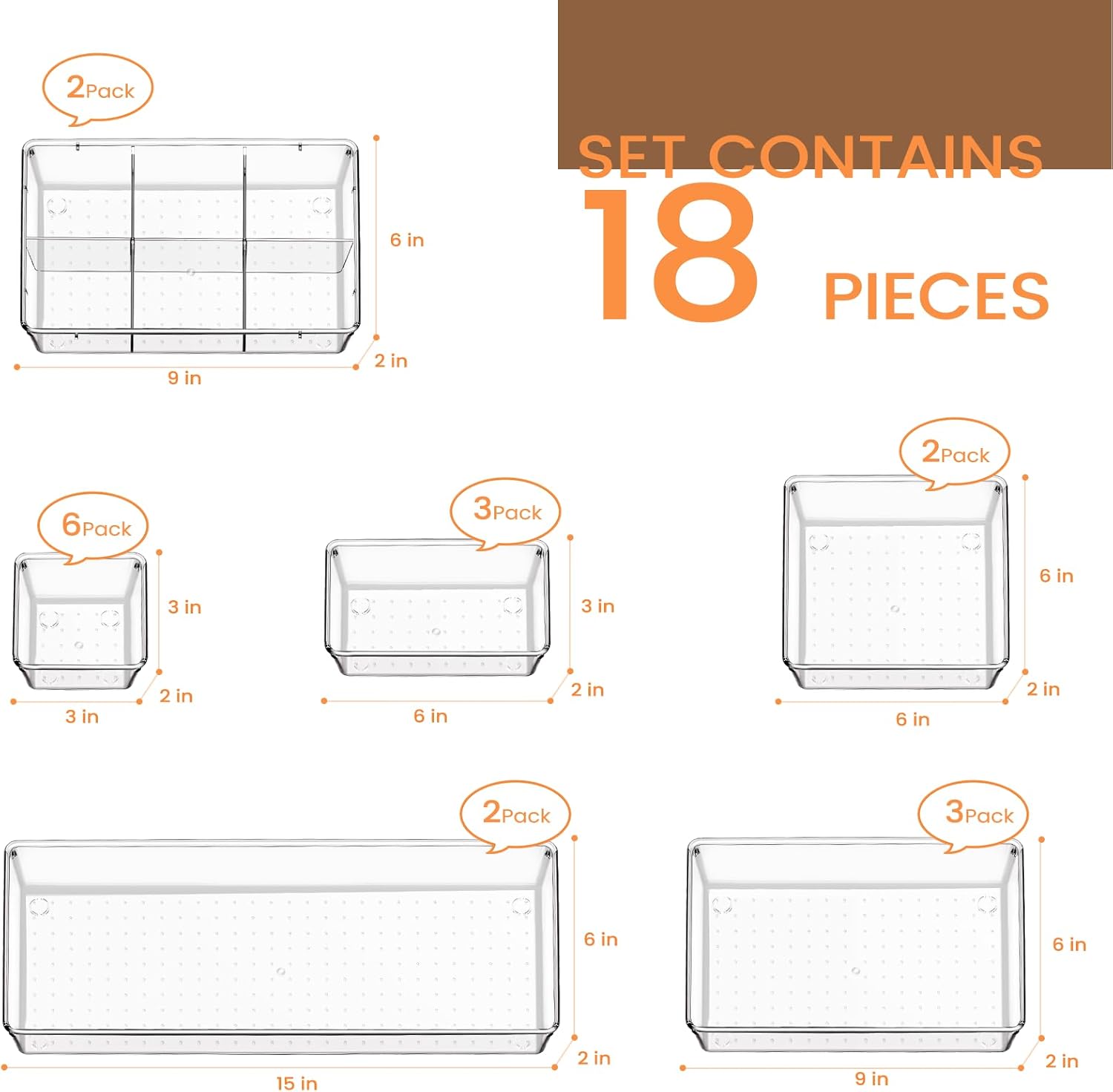 SET CONTAINS
18 PIECES

2Pack
6 in
2 in
9 in

6Pack
3 in
2 in
3 in

3Pack
3 in
2 in
6 in

2Pack
6 in
2 in
6 in

2Pack
6 in
2 in
15 in

3Pack
6 in
2 in
9 in